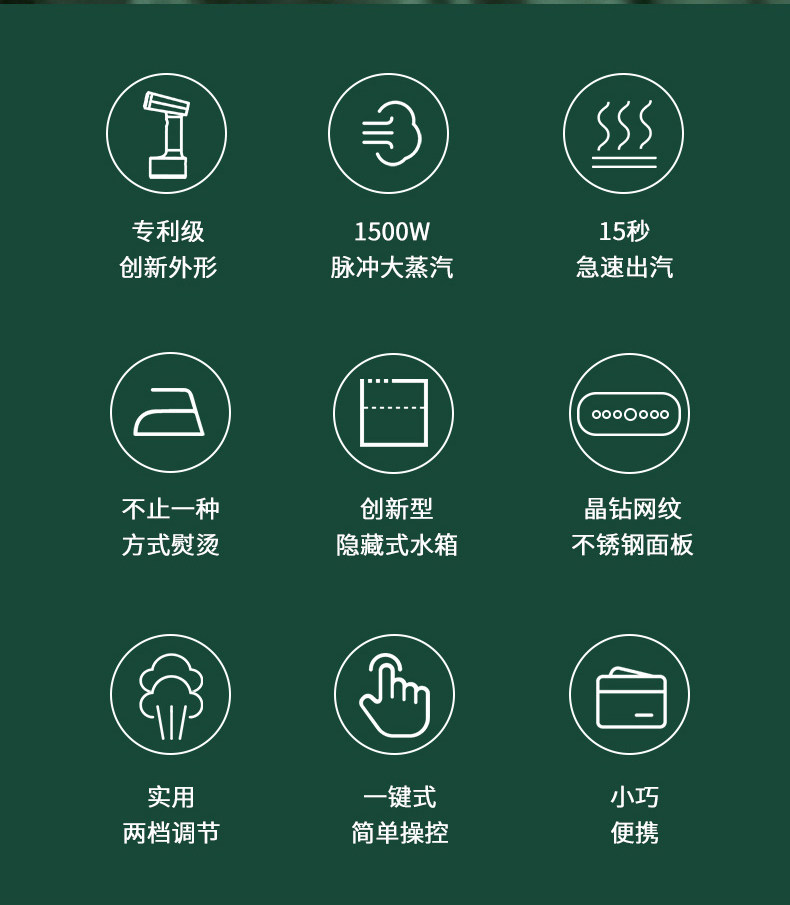 专利级
创新外形

1500W
脉冲大蒸汽

15秒
急速出汽

不止一种
方式熨烫

创新型
隐藏式水箱

晶钻网纹
不锈钢面板

实用
两档调节

一键式
简单操控

小巧
便携