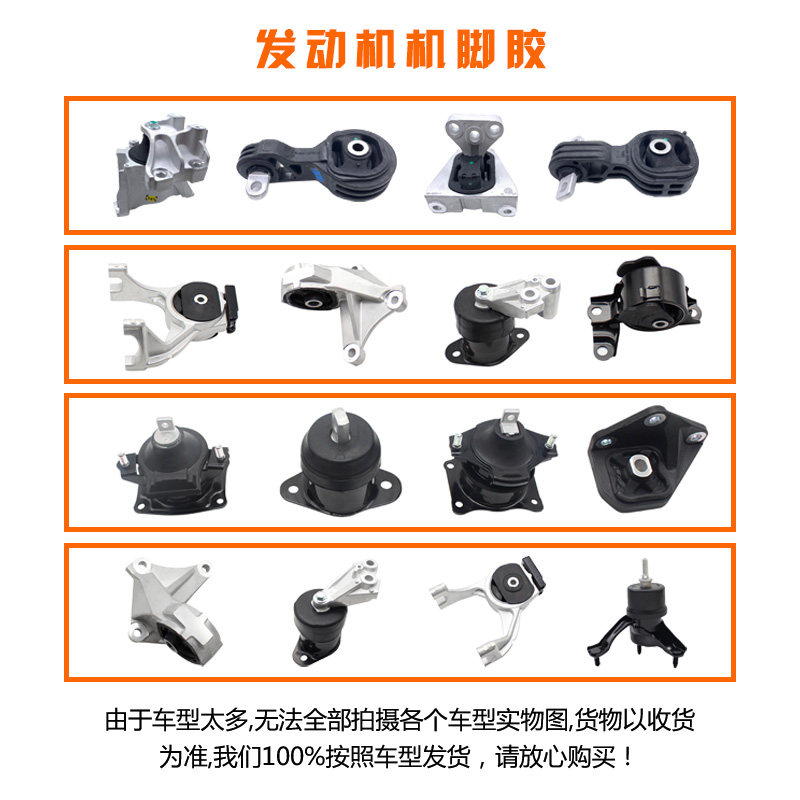 发动机机脚胶

由于车型太多,无法全部拍摄各个车型实物图,货物以收货为准,我们100%按照车型发货，请放心购买！