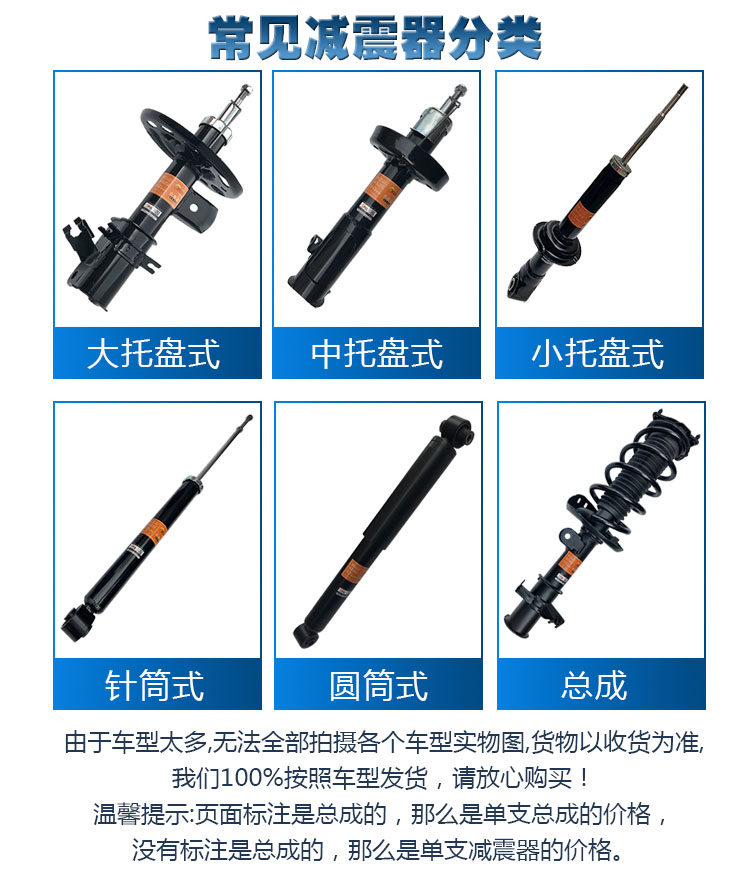 常见减震器分类

大托盘式

中托盘式

小托盘式

针筒式

圆筒式

总成

由于车型太多,无法全部拍摄各个车型实物图,货物以收货为准,
我们100%按照车型发货，请放心购买！
温馨提示:页面标注是总成的，那么是单支总成的价格，
没有标注是总成的，那么是单支减震器的价格。