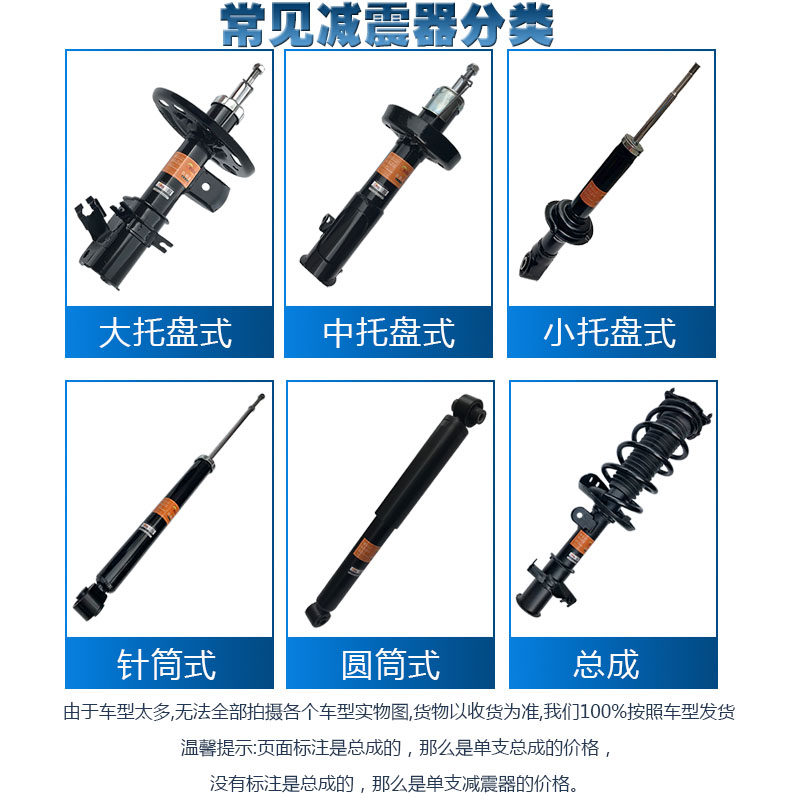 常见减震器分类

大托盘式

中托盘式

小托盘式

针筒式

圆筒式

总成

由于车型太多,无法全部拍摄各个车型实物图,货物以收货为准,我们100%按照车型发货

温馨提示:页面标注是总成的，那么是单支总成的价格，

没有标注是总成的，那么是单支减震器的价格。