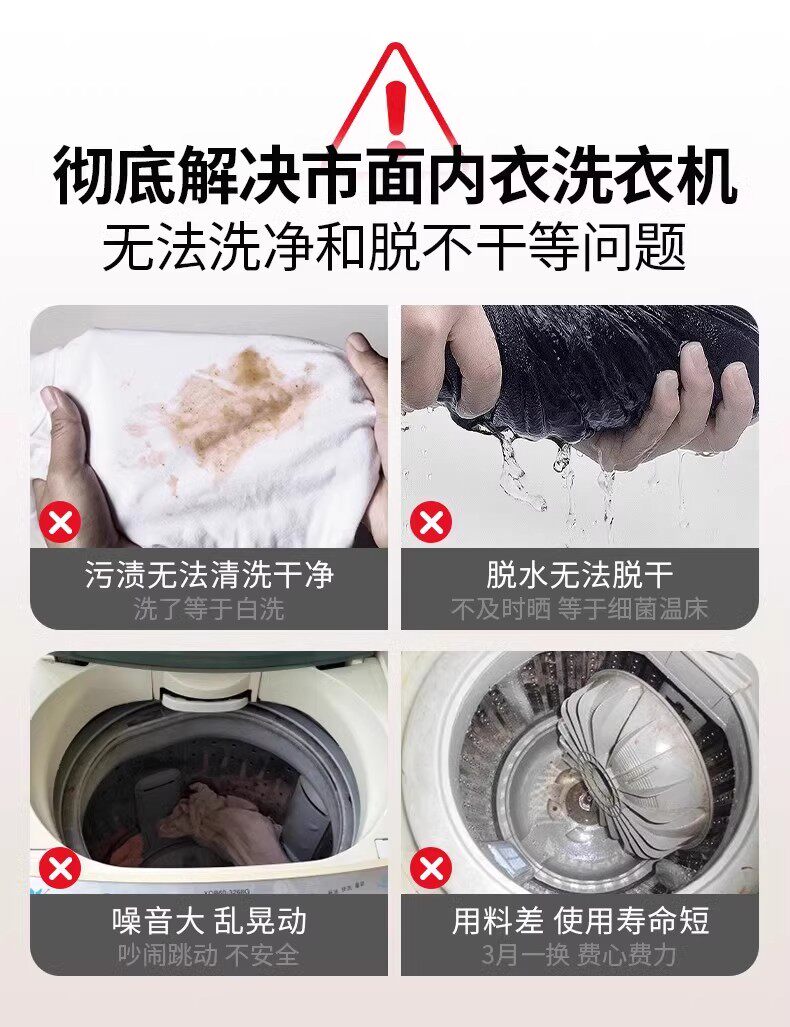 彻底解决市面内衣洗衣机
无法洗净和脱不干等问题

污渍无法清洗干净
洗了等于白洗

脱水无法脱干
不及时晒 等于细菌温床

XQB60-3268G

噪音大 乱晃动
吵闹跳动 不安全

用料差 使用寿命短
3月一换 费心费力