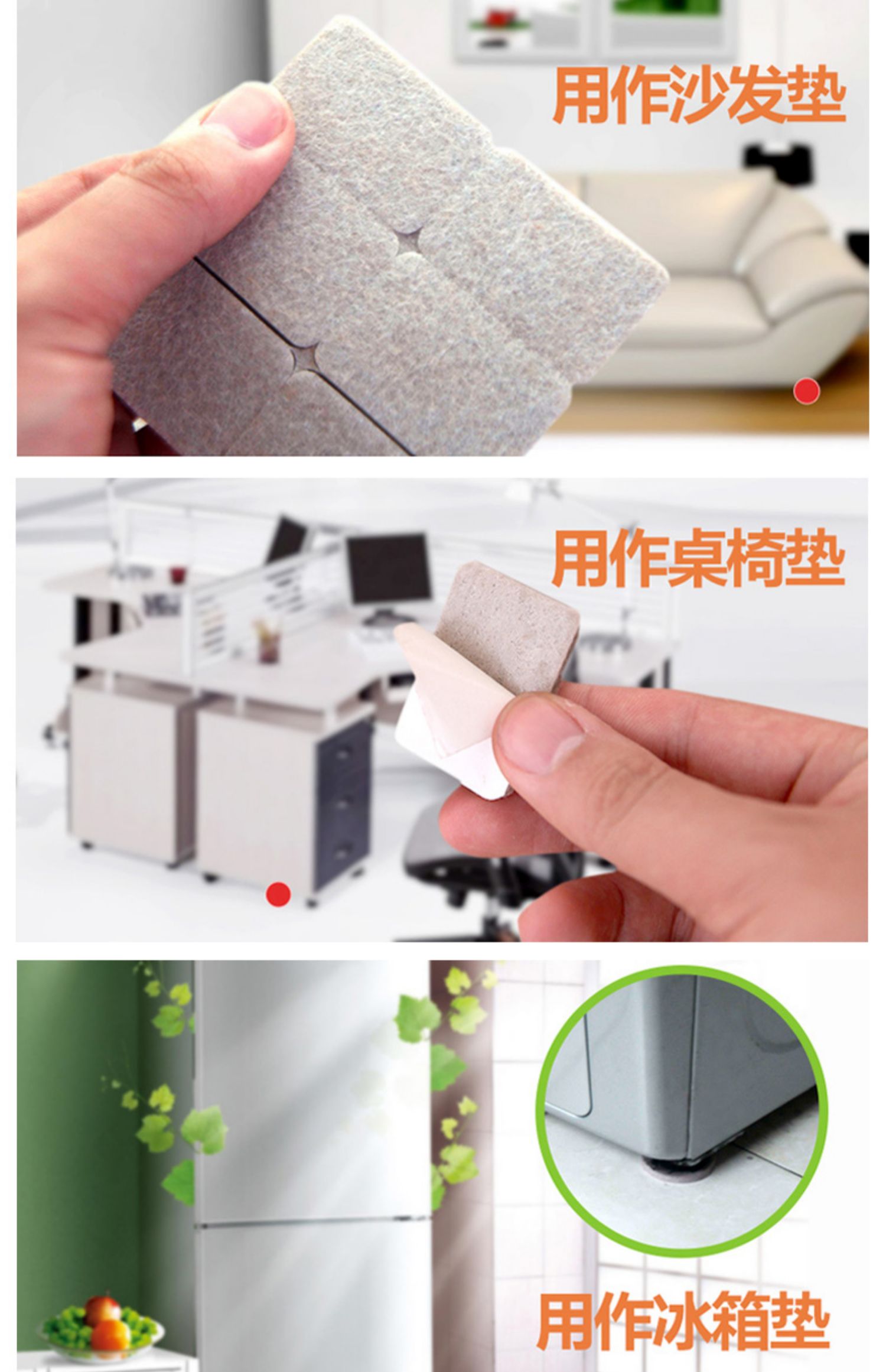 用作沙发垫

用作桌椅垫

用作冰箱垫