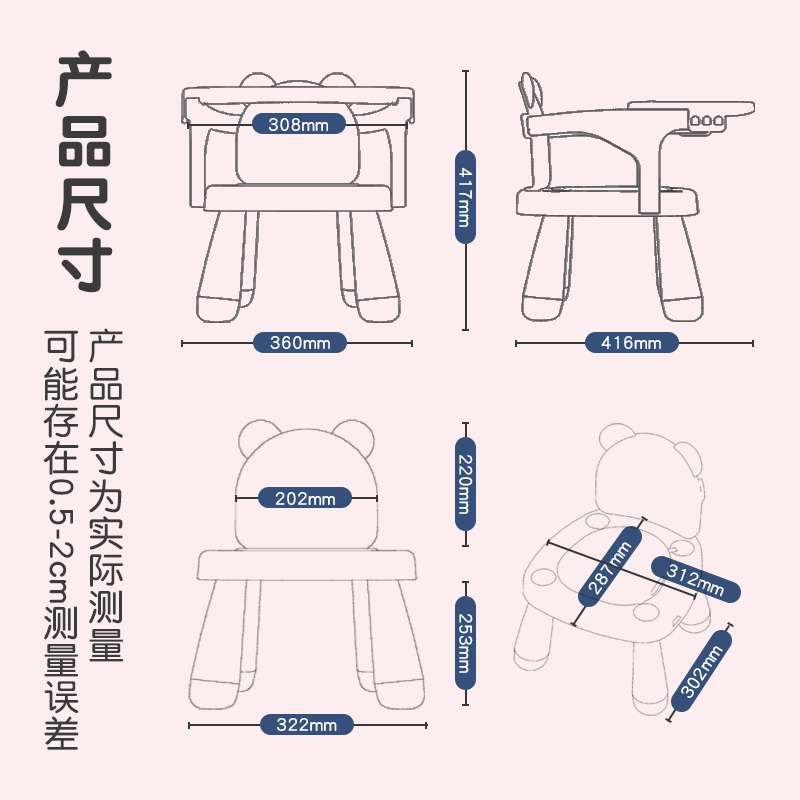 产品尺寸

产品尺寸为实际测量

可能存在0.5-2cm测量误差

308mm

417mm

360mm

416mm

202mm

220mm

253mm

322mm

287mm

312mm

302mm