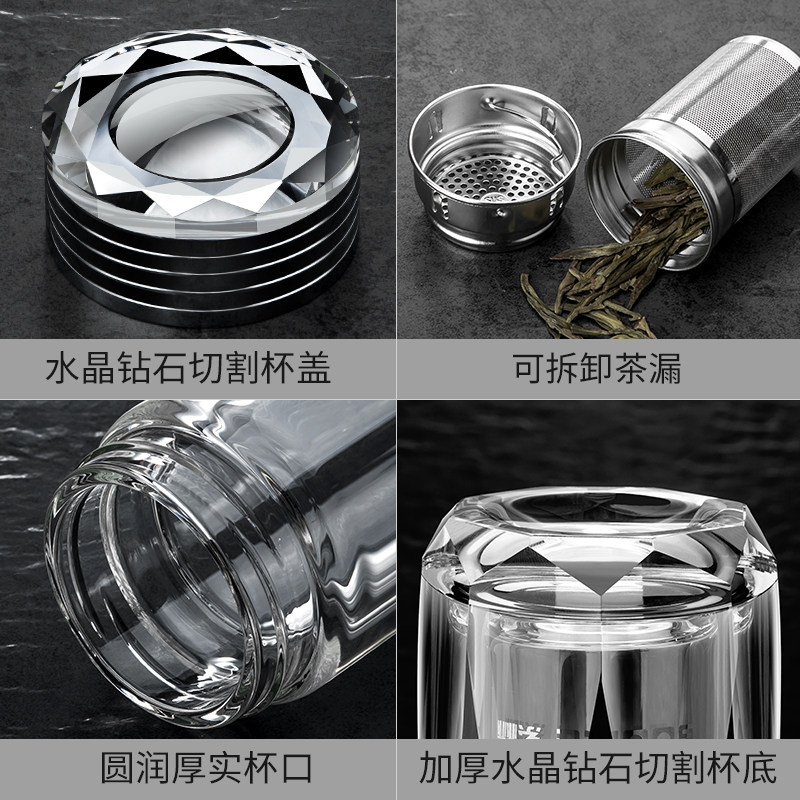 水晶钻石切割杯盖

可拆卸茶漏

圆润厚实杯口

加厚水晶钻石切割杯底