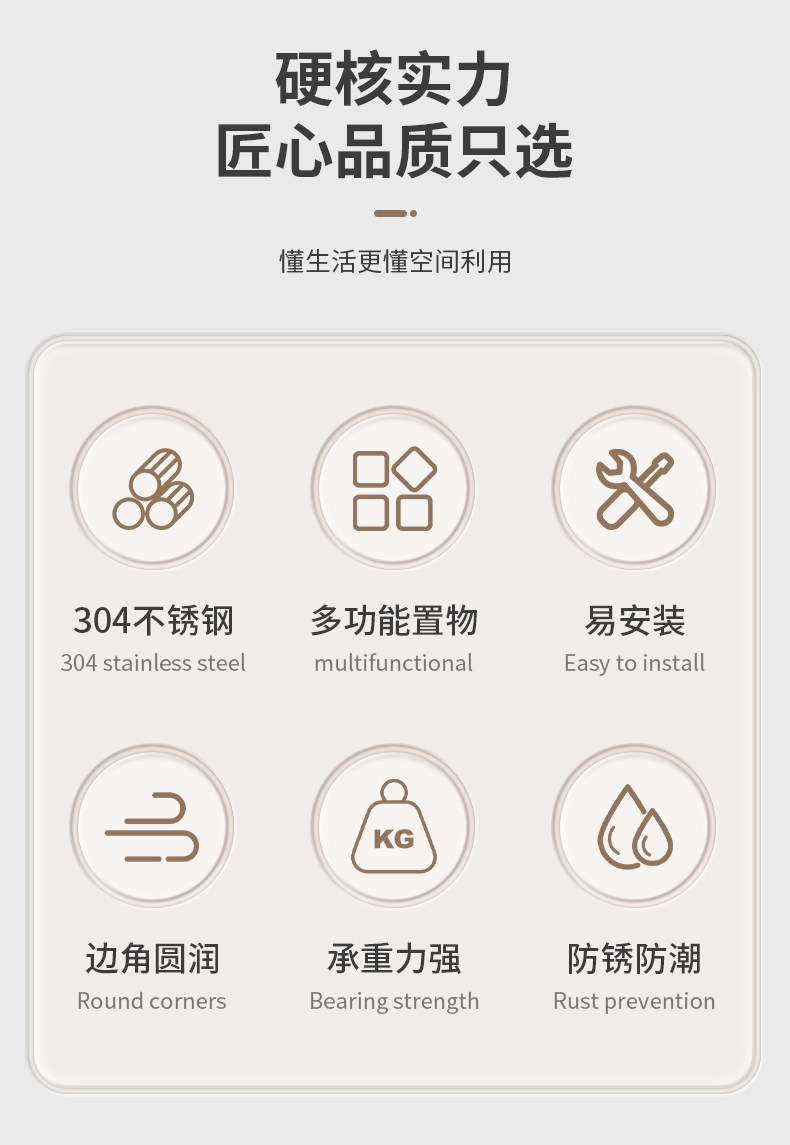 硬核实力
匠心品质只选

懂生活更懂空间利用

304不锈钢
304 stainless steel

多功能置物
multifunctional

易安装
Easy to install

边角圆润
Round corners

KG

承重力强
Bearing strength

防锈防潮
Rust prevention