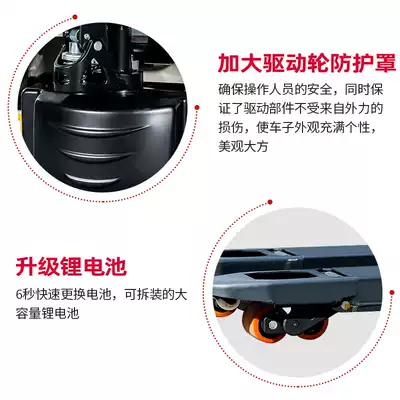 加大驱动轮防护罩

确保操作人员的安全，同时保证了驱动部件不受来自外力的损伤，使车子外观充满个性，美观大方

升级锂电池

6秒快速更换电池，可拆装的大容量锂电池