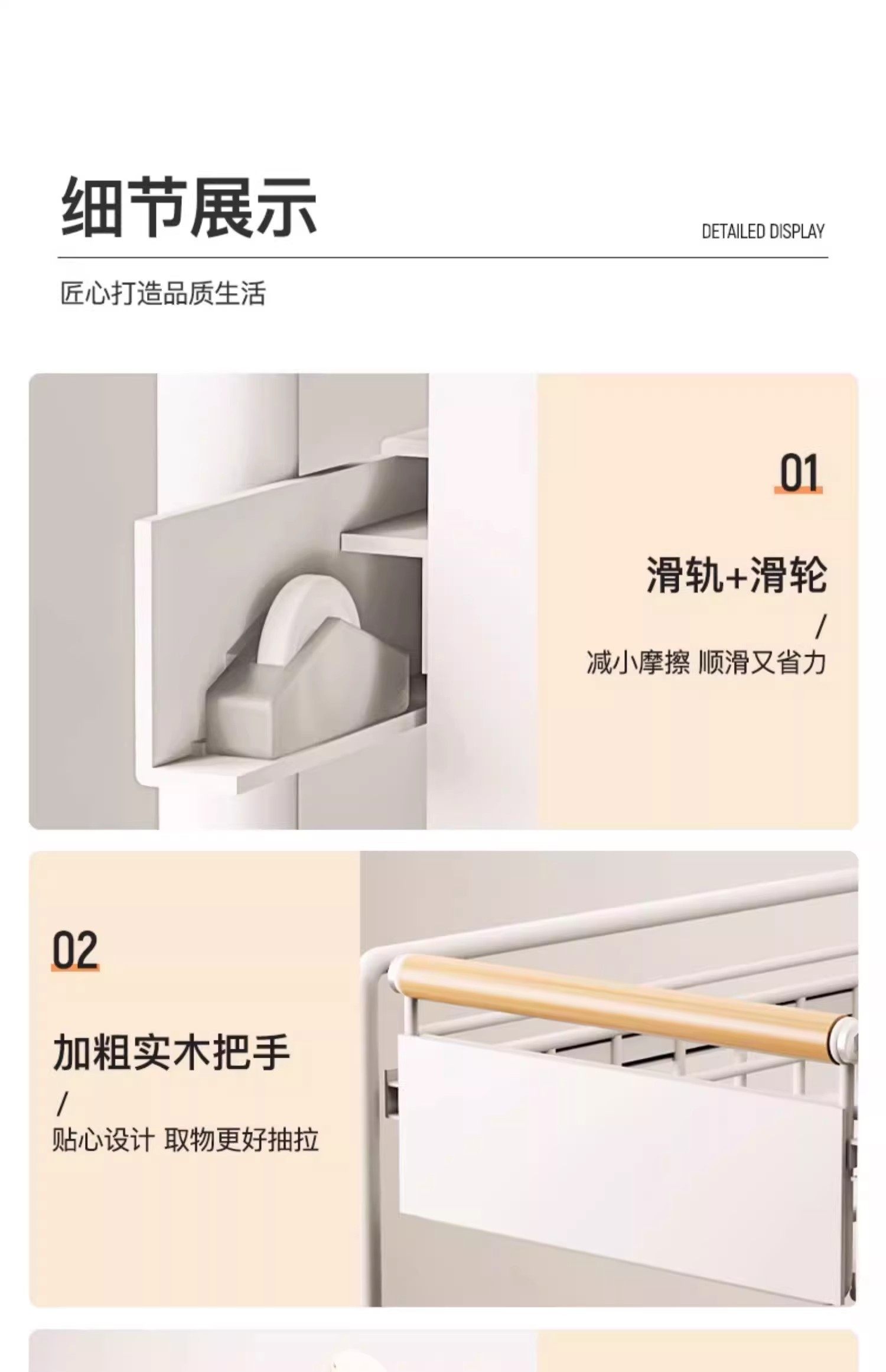 细节展示

DETAILED DISPLAY

匠心打造品质生活

01

滑轨+滑轮

/

减小摩擦 顺滑又省力

02

加粗实木把手

/

贴心设计 取物更好抽拉