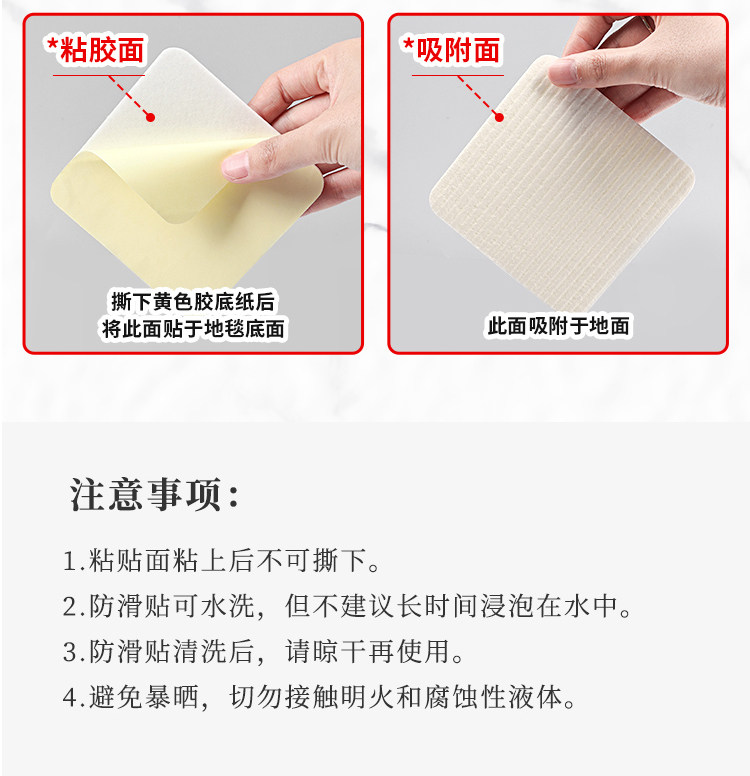 *粘胶面

撕下黄色胶底纸后
将此面贴于地毯底面

*吸附面

此面吸附于地面

注意事项：

1.粘贴面粘上后不可撕下。

2.防滑贴可水洗，但不建议长时间浸泡在水中。

3.防滑贴清洗后，请晾干再使用。

4.避免暴晒，切勿接触明火和腐蚀性液体。