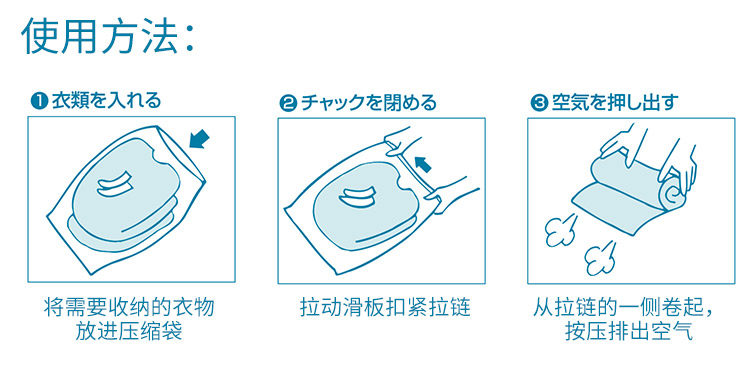 使用方法：

❶ 衣類を入れる

将需要收纳的衣物放进压缩袋

❷ チャックを閉める

拉动滑板扣紧拉链

❸ 空気を押し出す

从拉链的一侧卷起，按压排出空气