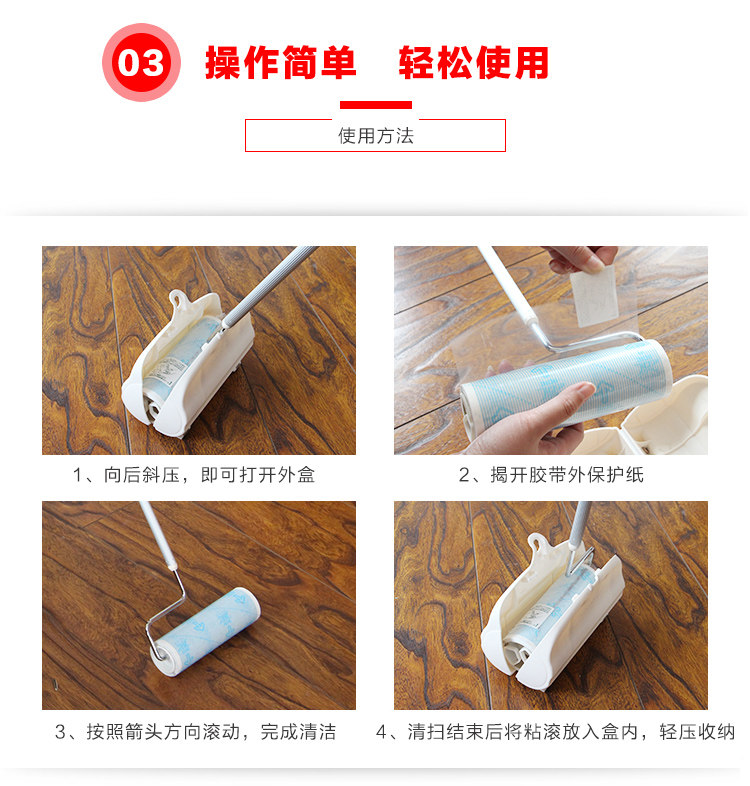 03 操作简单 轻松使用

使用方法

1、向后斜压，即可打开外盒

2、揭开胶带外保护纸

3、按照箭头方向滚动，完成清洁

4、清扫结束后将粘滚放入盒内，轻压收纳