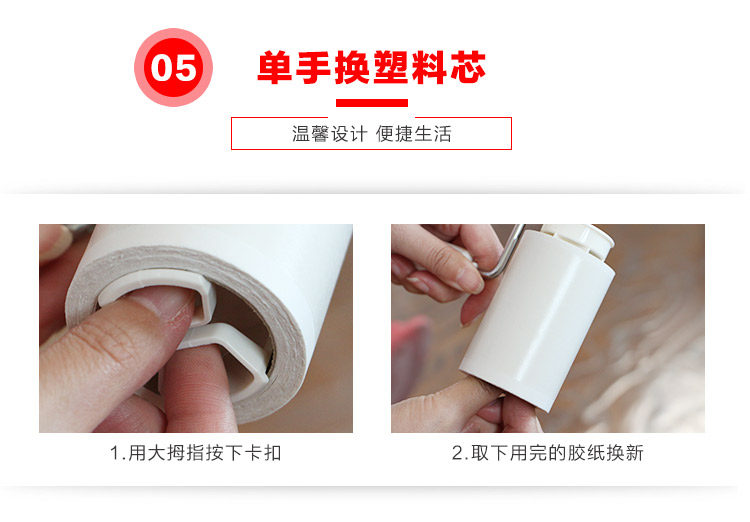 05

单手换塑料芯

温馨设计 便捷生活

1.用大拇指按下卡扣

2.取下用完的胶纸换新