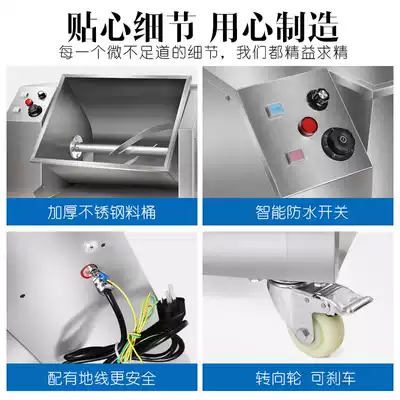 贴心细节 用心制造
每一个微不足道的细节，我们都精益求精

加厚不锈钢料桶

智能防水开关

配有地线更安全

转向轮 可刹车