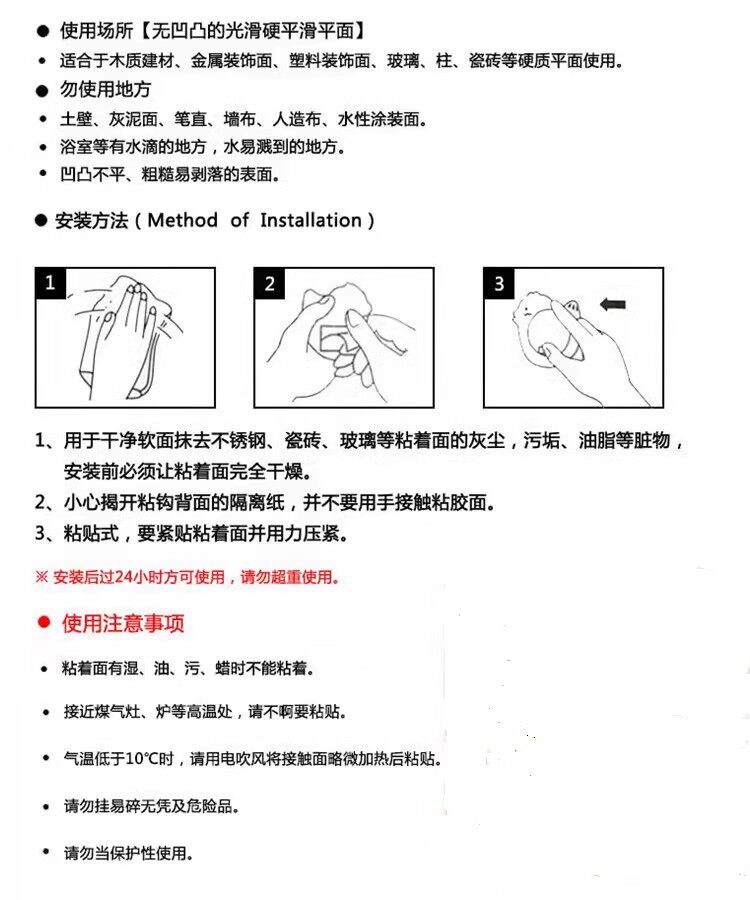 ● 使用场所【无凹凸的光滑硬平滑平面】

• 适合于木质建材、金属装饰面、塑料装饰面、玻璃、柱、瓷砖等硬质平面使用。

● 勿使用地方

• 土壁、灰泥面、笔直、墙布、人造布、水性涂装面。

• 浴室等有水滴的地方，水易溅到的地方。

• 凹凸不平、粗糙易剥落的表面。

● 安装方法（Method of Installation）

1

2

3

1、用于干净软面抹去不锈钢、瓷砖、玻璃等粘着面的灰尘，污垢、油脂等脏物，安装前必须让粘着面完全干燥。

2、小心揭开粘钩背面的隔离纸，并不要用手接触粘胶面。

3、粘贴式，要紧贴粘着面并用力压紧。

※ 安装后过24小时方可使用，请勿超重使用。

● 使用注意事项

• 粘着面有湿、油、污、蜡时不能粘着。

• 接近煤气灶、炉等高温处，请不啊要粘贴。

• 气温低于10°C时，请用电吹风将接触面略微加热后粘贴。

• 请勿挂易碎无凭及危险品。

• 请勿当保护性使用。