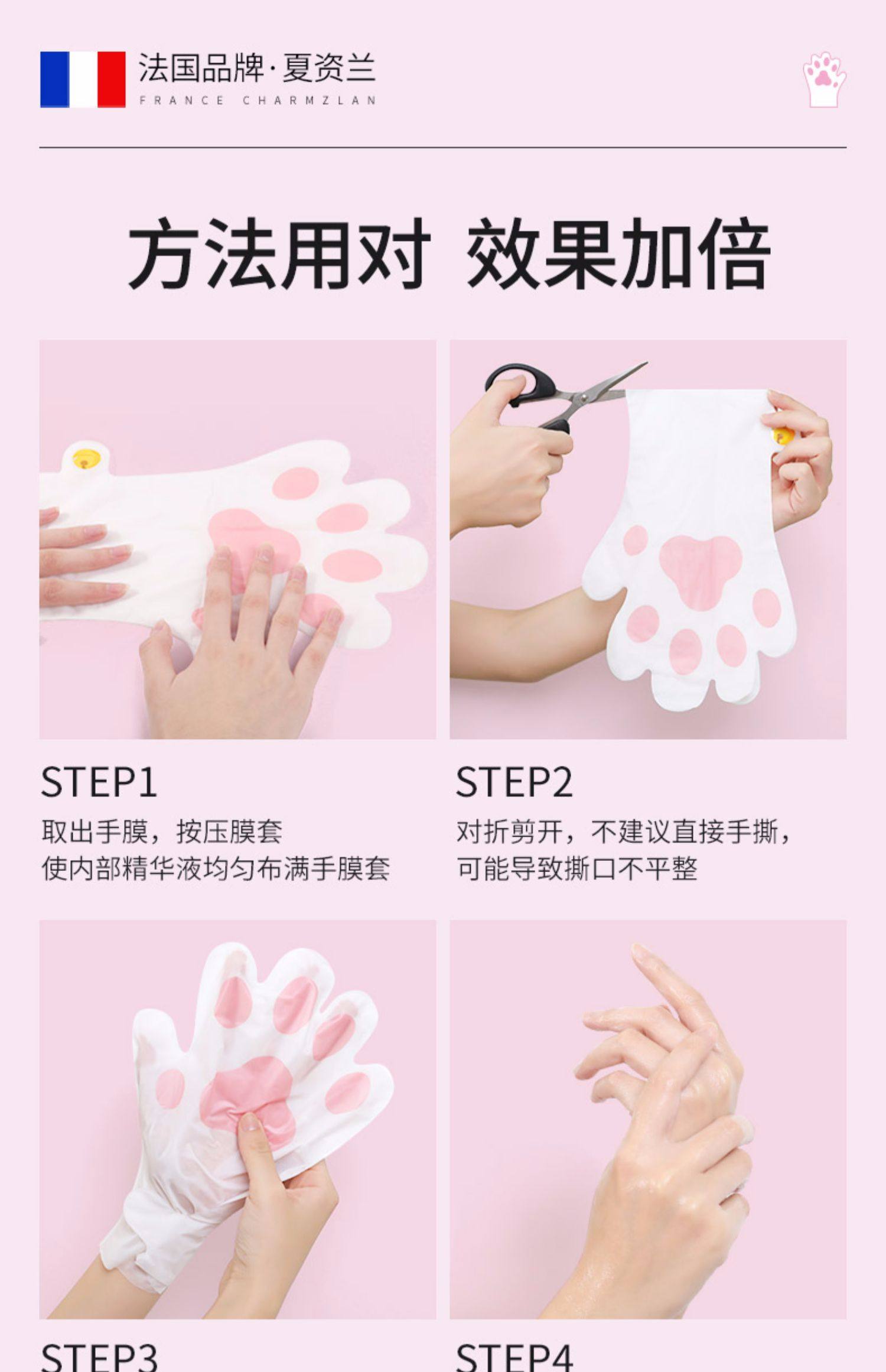 法国品牌·夏资兰
FRANCE CHARMZLAN

方法用对 效果加倍

STEP1
取出手膜，按压膜套
使内部精华液均匀布满手膜套

STEP2
对折剪开，不建议直接手撕，
可能导致撕口不平整

STEP3

STEP4