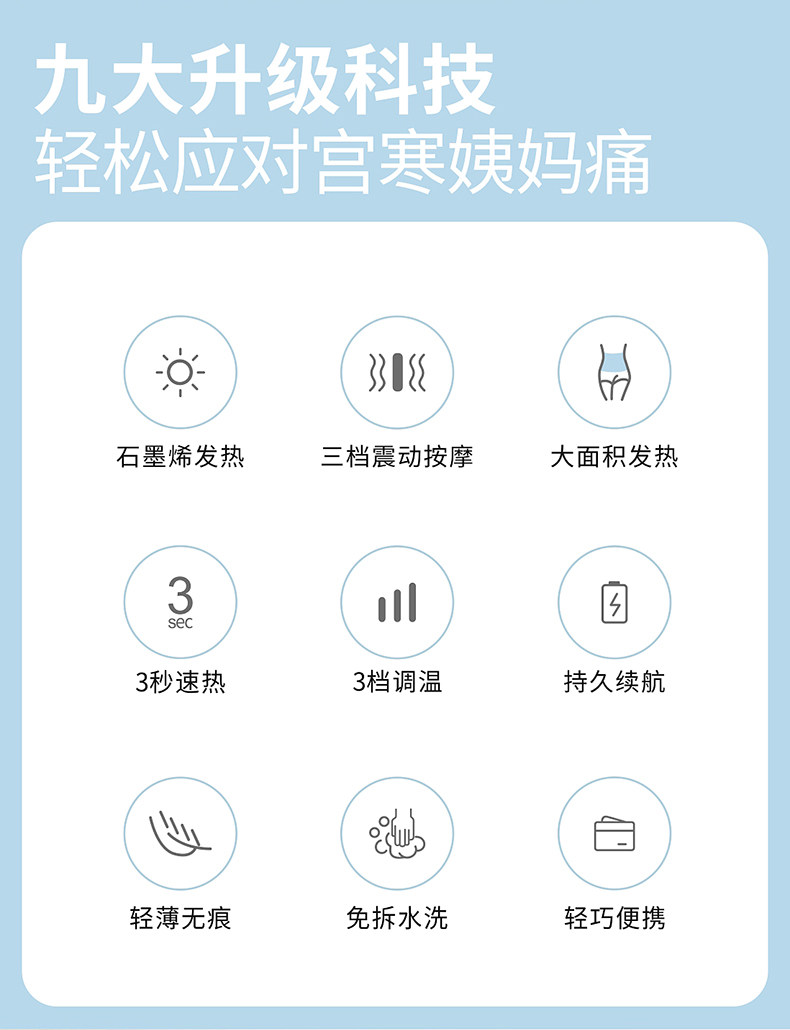 九大升级科技
轻松应对宫寒姨妈痛

石墨烯发热

三档震动按摩

大面积发热

3
sec

3秒速热

3档调温

持久续航

轻薄无痕

免拆水洗

轻巧便携