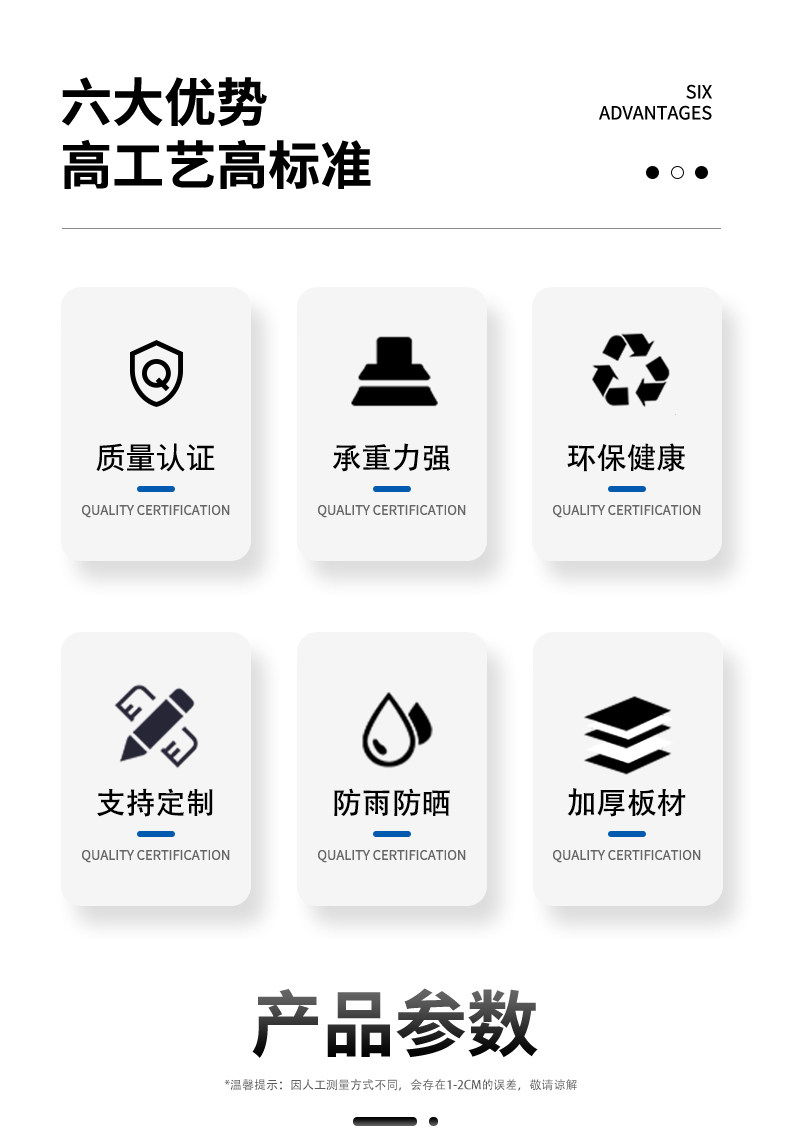 六大优势
高工艺高标准

SIX
ADVANTAGES

质量认证
QUALITY CERTIFICATION

承重力强
QUALITY CERTIFICATION

环保健康
QUALITY CERTIFICATION

支持定制
QUALITY CERTIFICATION

防雨防晒
QUALITY CERTIFICATION

加厚板材
QUALITY CERTIFICATION

产品参数

*温馨提示：因人工测量方式不同，会存在1-2CM的误差，敬请谅解