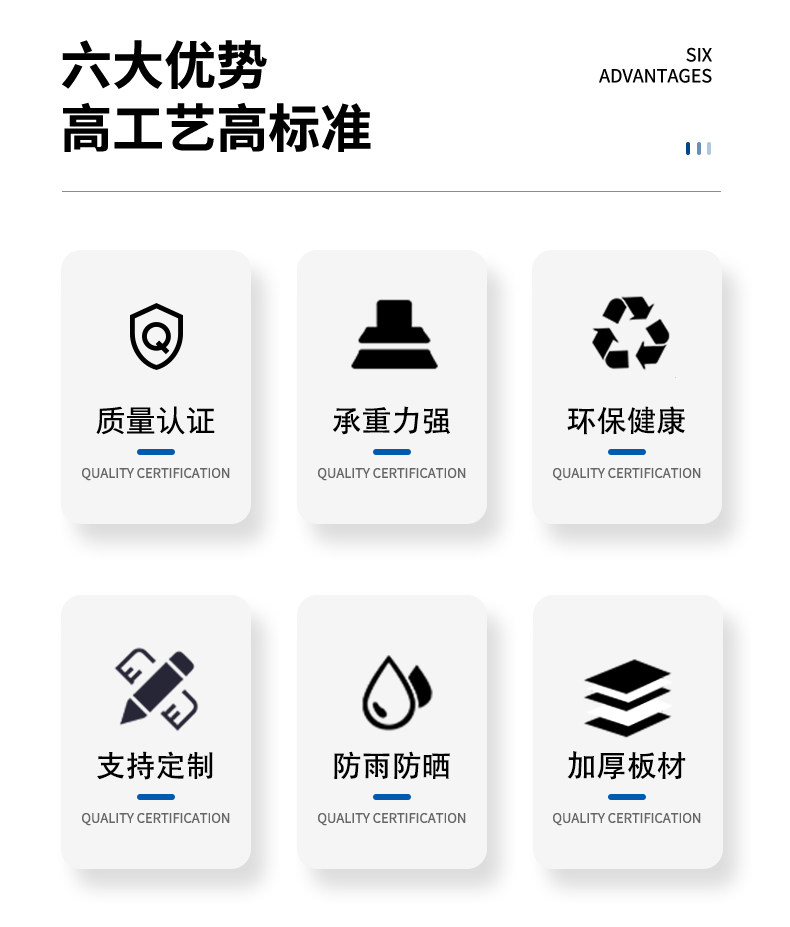 六大优势
高工艺高标准

SIX
ADVANTAGES

质量认证
QUALITY CERTIFICATION

承重力强
QUALITY CERTIFICATION

环保健康
QUALITY CERTIFICATION

支持定制
QUALITY CERTIFICATION

防雨防晒
QUALITY CERTIFICATION

加厚板材
QUALITY CERTIFICATION