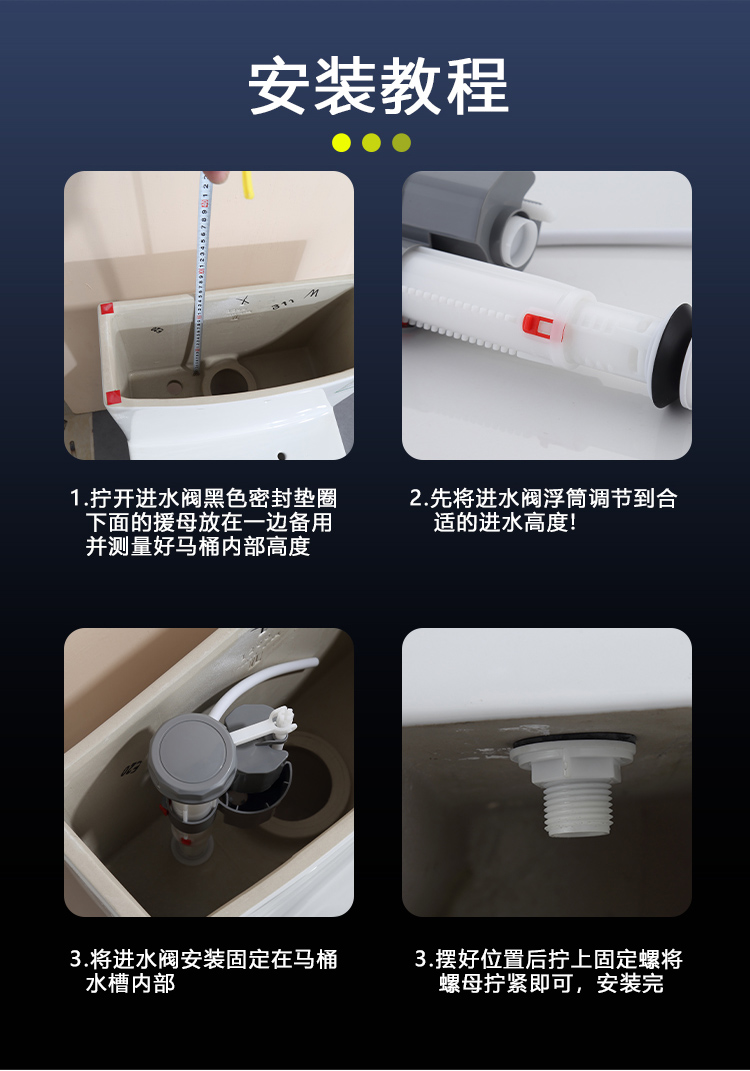 安装教程

1.拧开进水阀黑色密封垫圈下面的援母放在一边备用并测量好马桶内部高度

2.先将进水阀浮筒调节到合适的进水高度!

3.将进水阀安装固定在马桶水槽内部

3.摆好位置后拧上固定螺将螺母拧紧即可，安装完