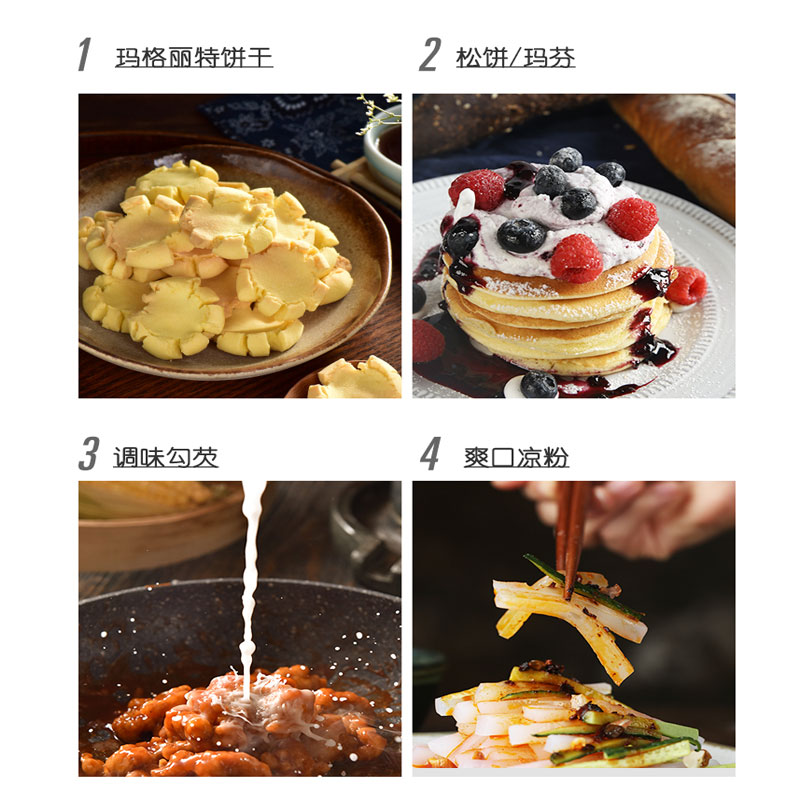 1 玛格丽特饼干

2 松饼/玛芬

3 调味勾芡

4 爽口凉粉