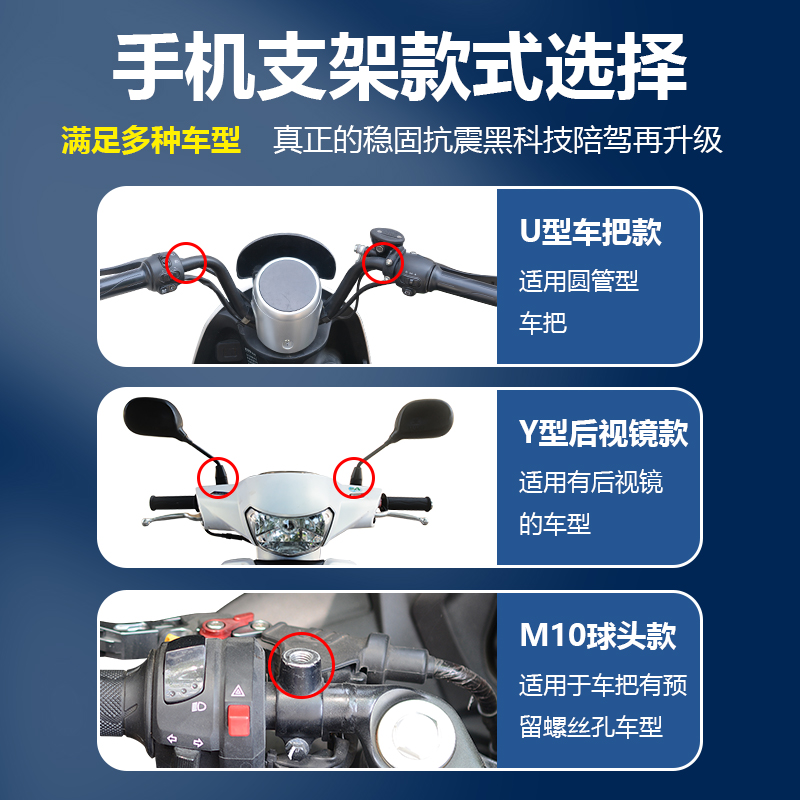 手机支架款式选择

满足多种车型　真正的稳固抗震黑科技陪驾再升级

U型车把款
适用圆管型车把

Y型后视镜款
适用有后视镜的车型

M10球头款
适用于车把有预留螺丝孔车型