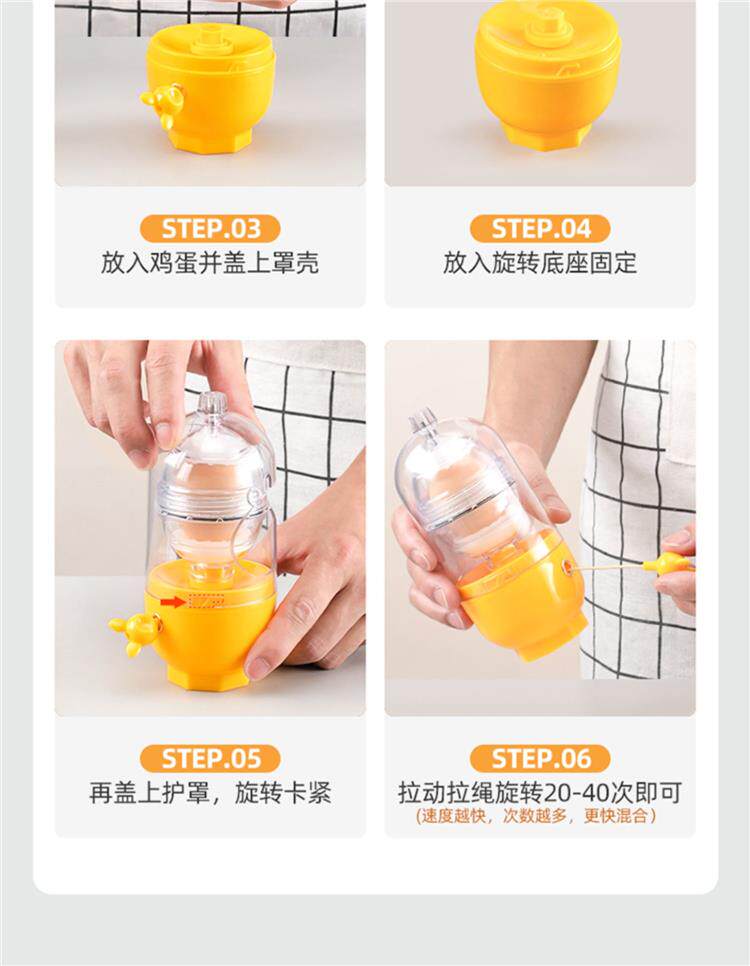 STEP.03
放入鸡蛋并盖上罩壳

STEP.04
放入旋转底座固定

STEP.05
再盖上护罩，旋转卡紧

STEP.06
拉动拉绳旋转20-40次即可
（速度越快，次数越多，更快混合）