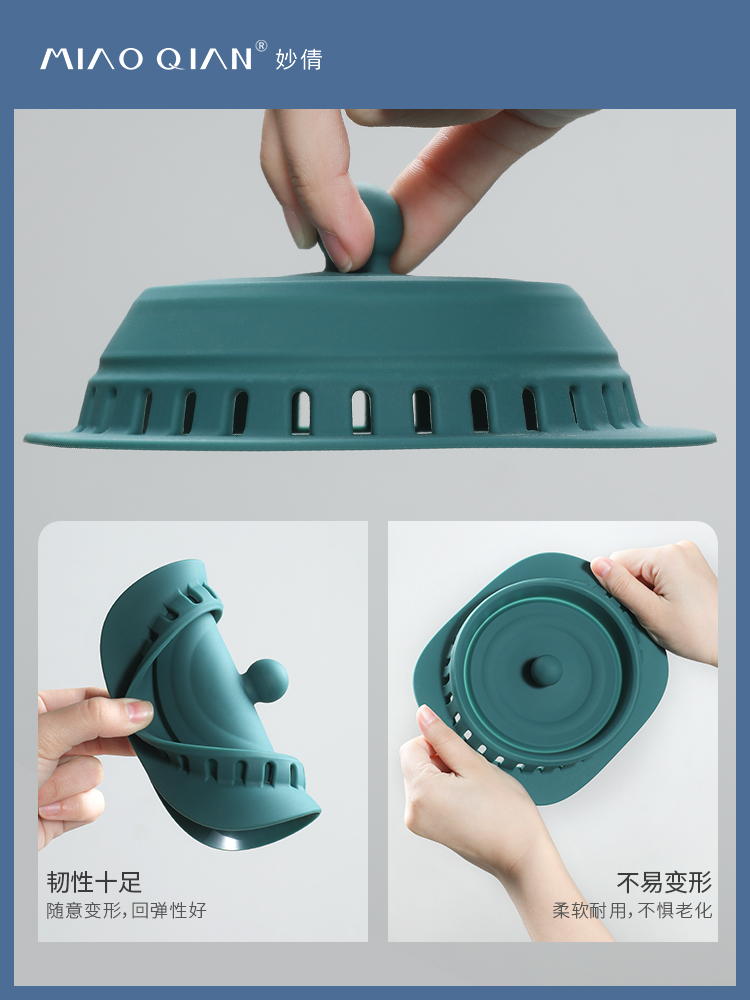 MIAO QIAN® 妙倩

韧性十足
随意变形，回弹性好

不易变形
柔软耐用，不惧老化