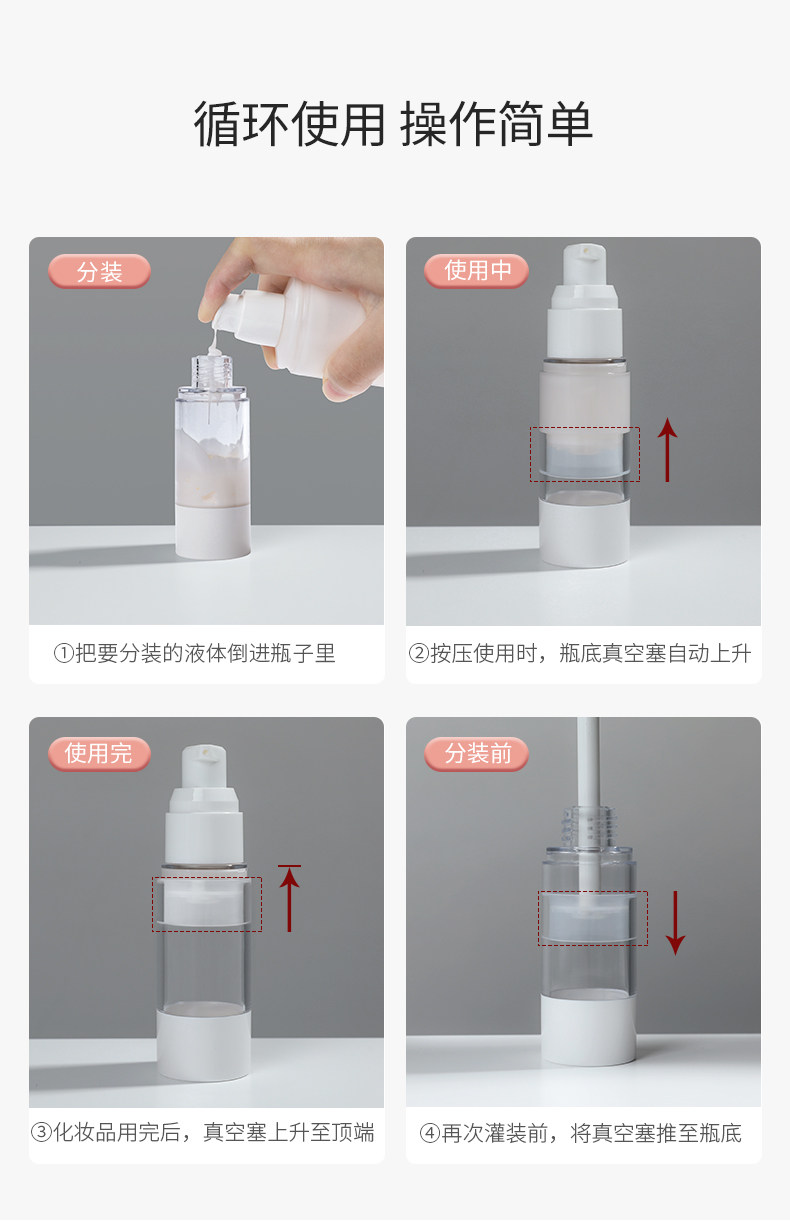 循环使用 操作简单

分装

①把要分装的液体倒进瓶子里

使用中

②按压使用时，瓶底真空塞自动上升

使用完

③化妆品用完后，真空塞上升至顶端

分装前

④再次灌装前，将真空塞推至瓶底