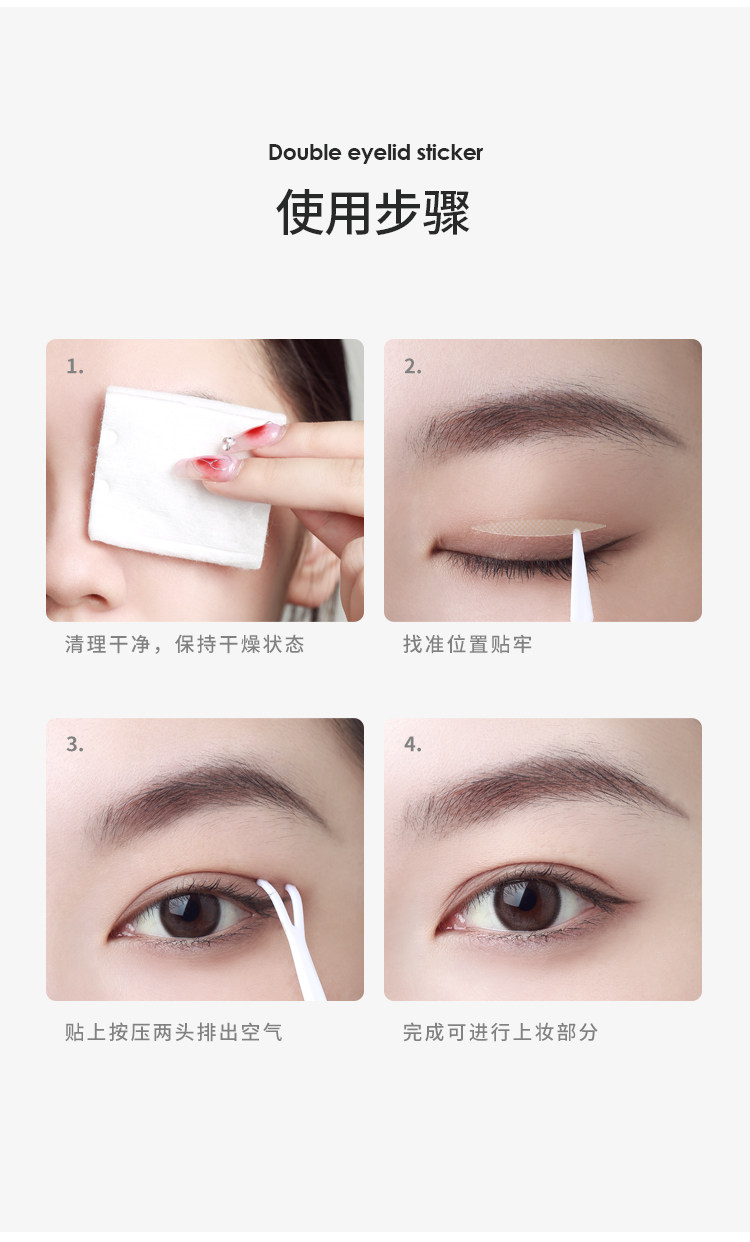 Double eyelid sticker

使用步骤

1.

清理干净，保持干燥状态

2.

找准位置贴牢

3.

贴上按压两头排出空气

4.

完成可进行上妆部分