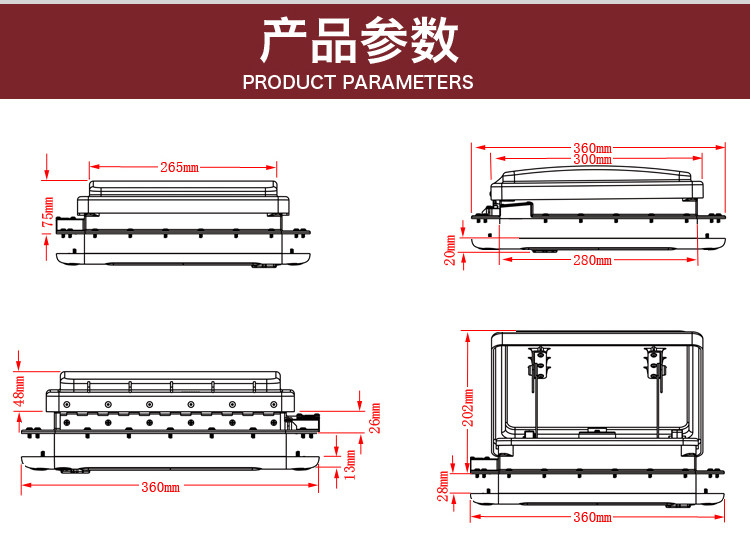 产品参数
PRODUCT PARAMETERS

265mm
75mm

360mm
300mm
20mm
280mm

48mm
26mm
13mm
360mm

202mm
28mm
360mm