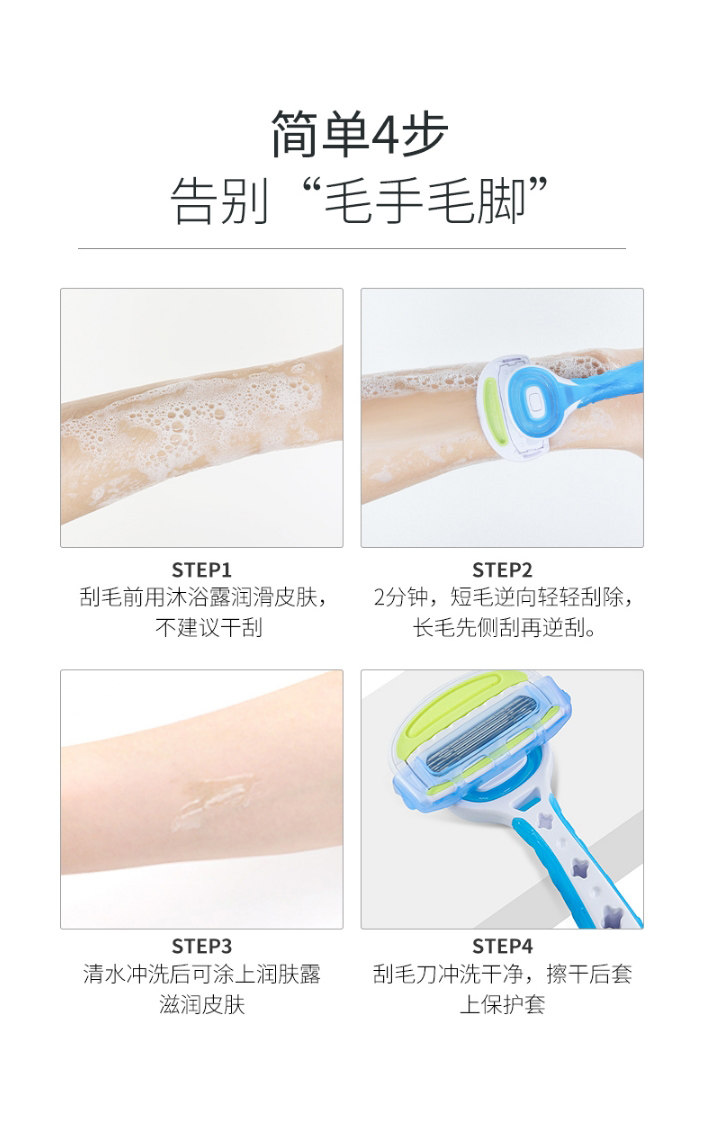 简单4步
告别“毛手毛脚”

STEP1
刮毛前用沐浴露润滑皮肤，不建议干刮

STEP2
2分钟，短毛逆向轻轻刮除，长毛先侧刮再逆刮。

STEP3
清水冲洗后可涂上润肤露滋润皮肤

STEP4
刮毛刀冲洗干净，擦干后套上保护套