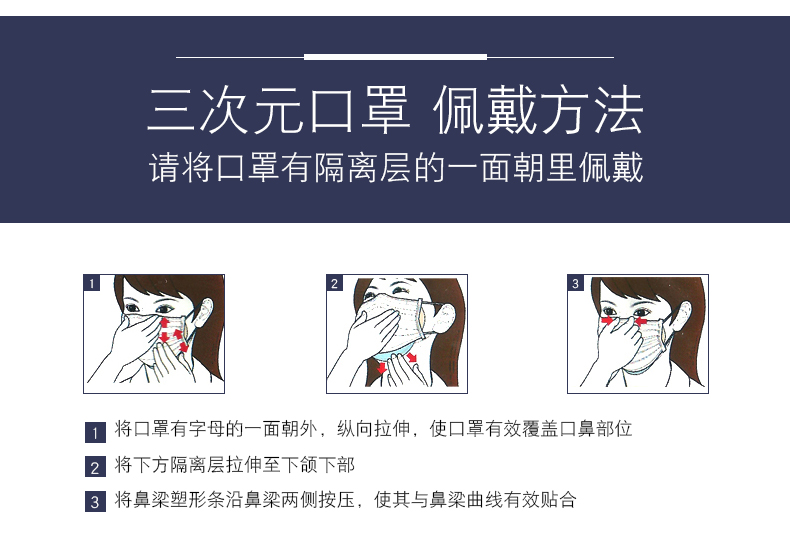 三次元口罩 佩戴方法
请将口罩有隔离层的一面朝里佩戴

1

2

3

1 将口罩有字母的一面朝外，纵向拉伸，使口罩有效覆盖口鼻部位

2 将下方隔离层拉伸至下颌下部

3 将鼻梁塑形条沿鼻梁两侧按压，使其与鼻梁曲线有效贴合