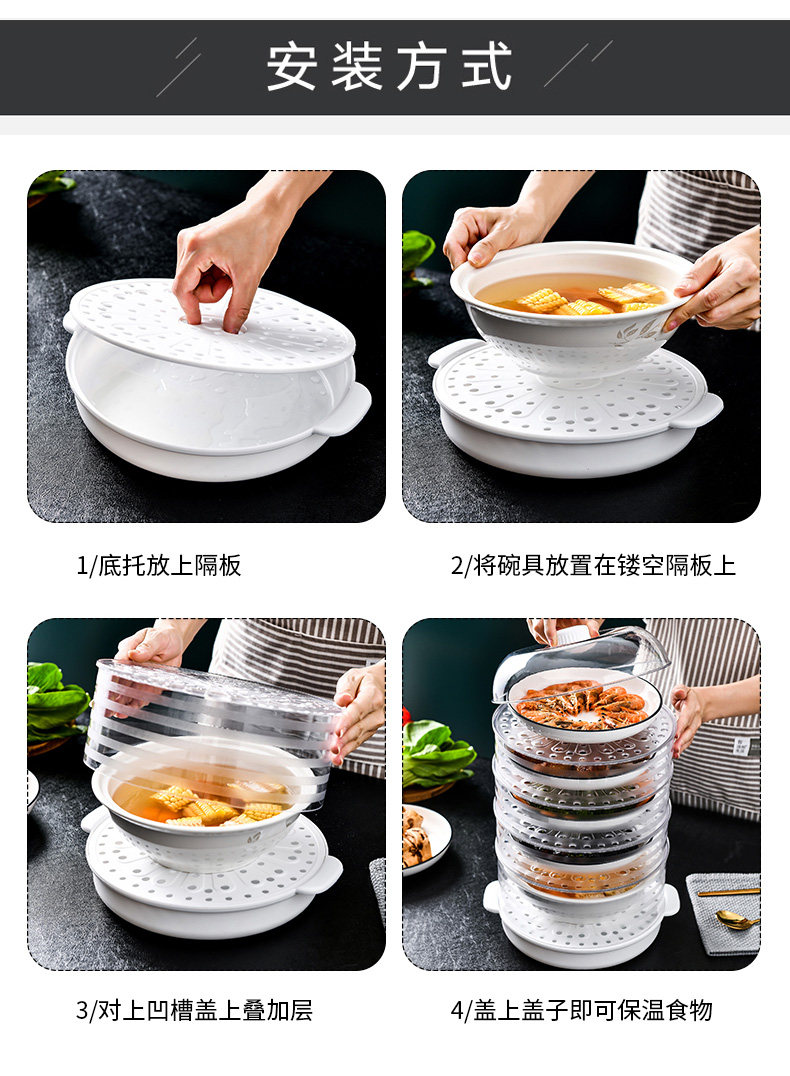 安装方式

1/底托放上隔板

2/将碗具放置在镂空隔板上

3/对上凹槽盖上叠加层

4/盖上盖子即可保温食物