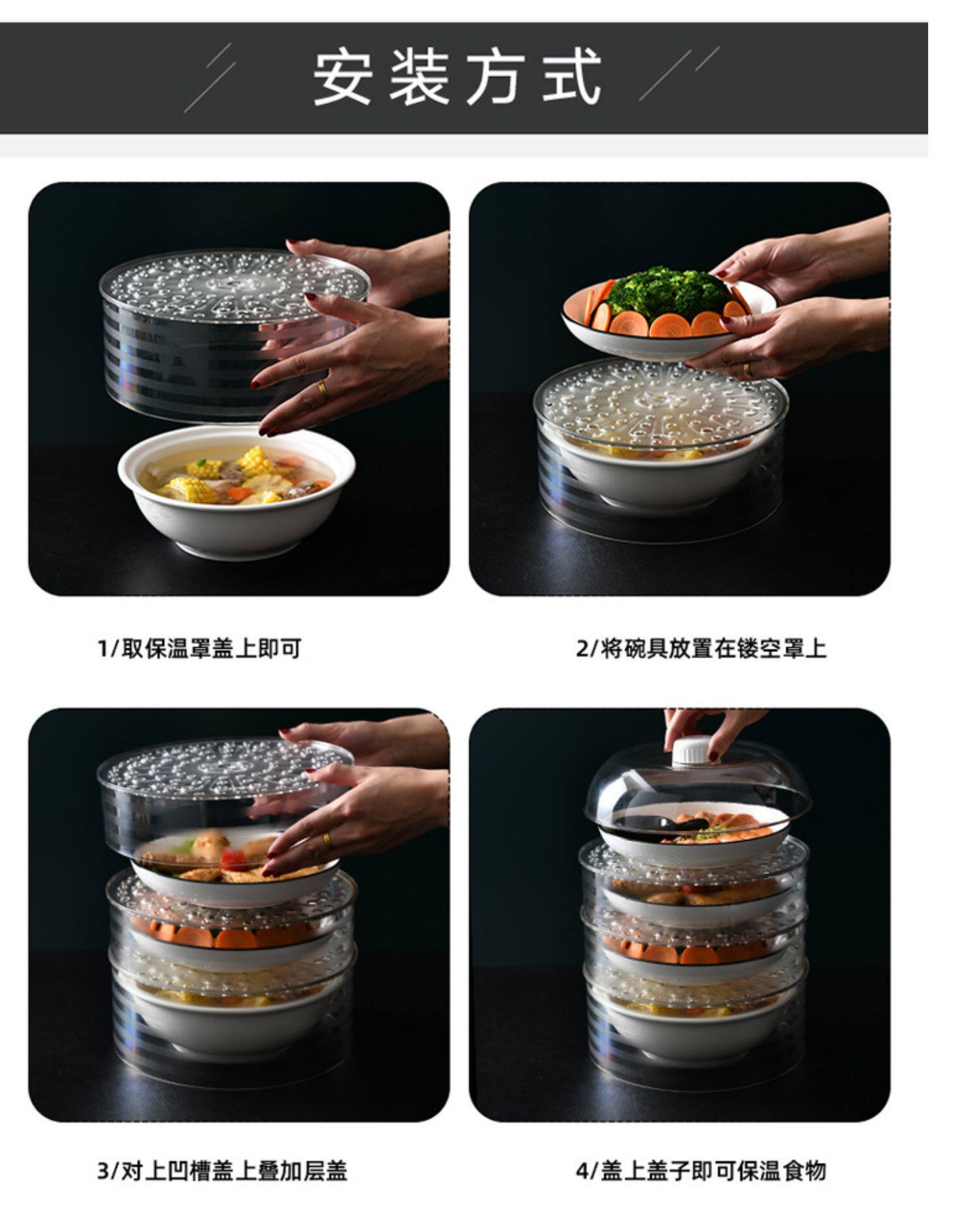 安装方式

1/取保温罩盖上即可

2/将碗具放置在镂空罩上

3/对上凹槽盖上叠加层盖

4/盖上盖子即可保温食物