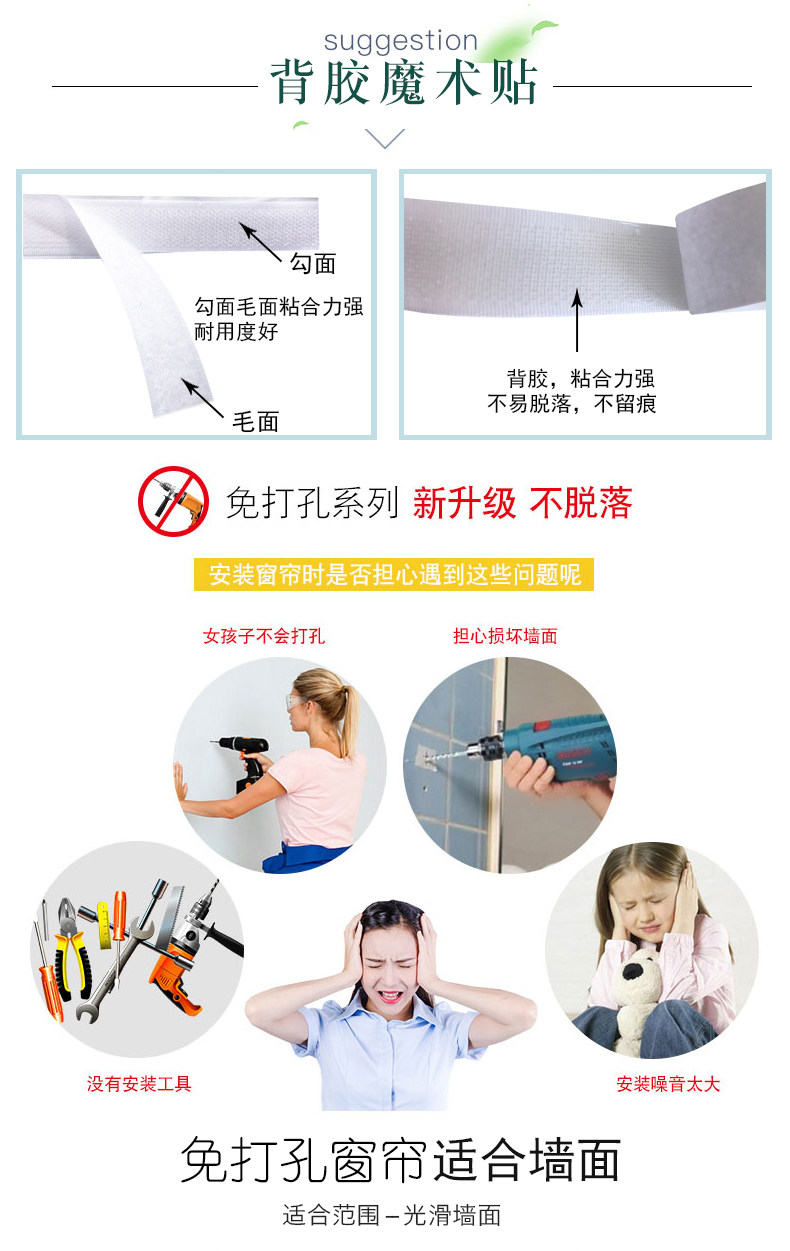 suggestion
背胶魔术贴

勾面
勾面毛面粘合力强
耐用度好
毛面

背胶，粘合力强
不易脱落，不留痕

免打孔系列 新升级 不脱落

安装窗帘时是否担心遇到这些问题呢

女孩子不会打孔

担心损坏墙面

没有安装工具

安装噪音太大

免打孔窗帘适合墙面

适合范围－光滑墙面