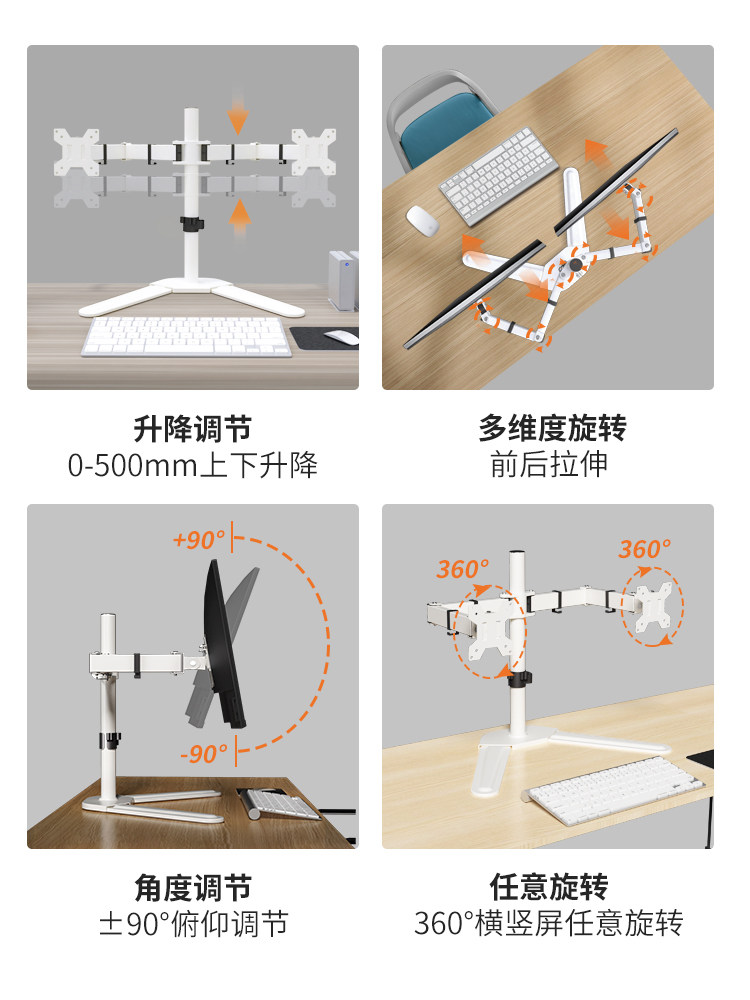 升降调节
0-500mm上下升降

多维度旋转
前后拉伸

+90°
-90°

角度调节
±90°俯仰调节

360°
360°

任意旋转
360°横竖屏任意旋转