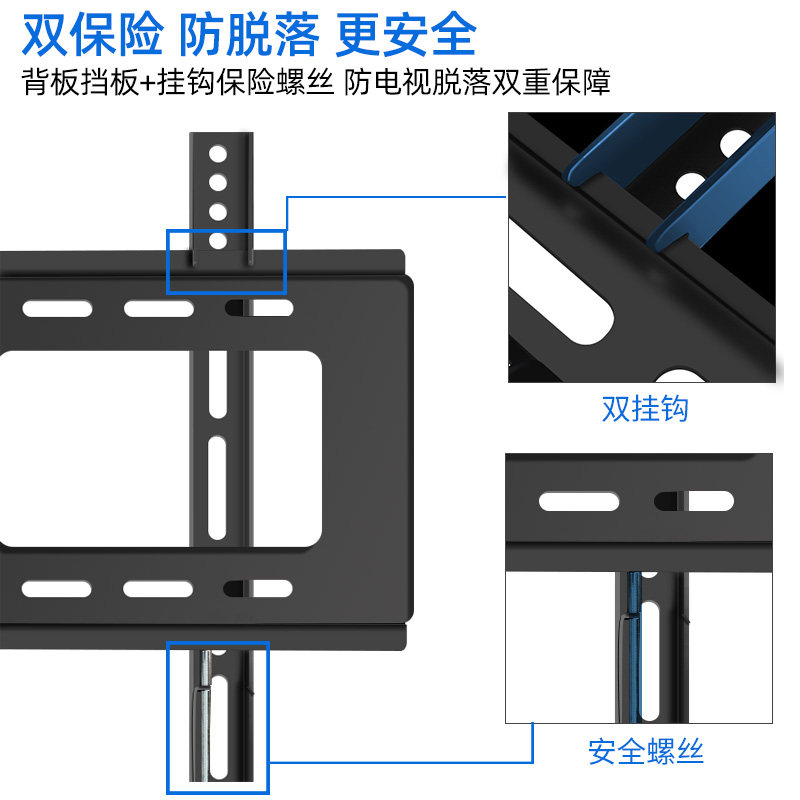 双保险 防脱落 更安全
背板挡板+挂钩保险螺丝 防电视脱落双重保障

双挂钩

安全螺丝