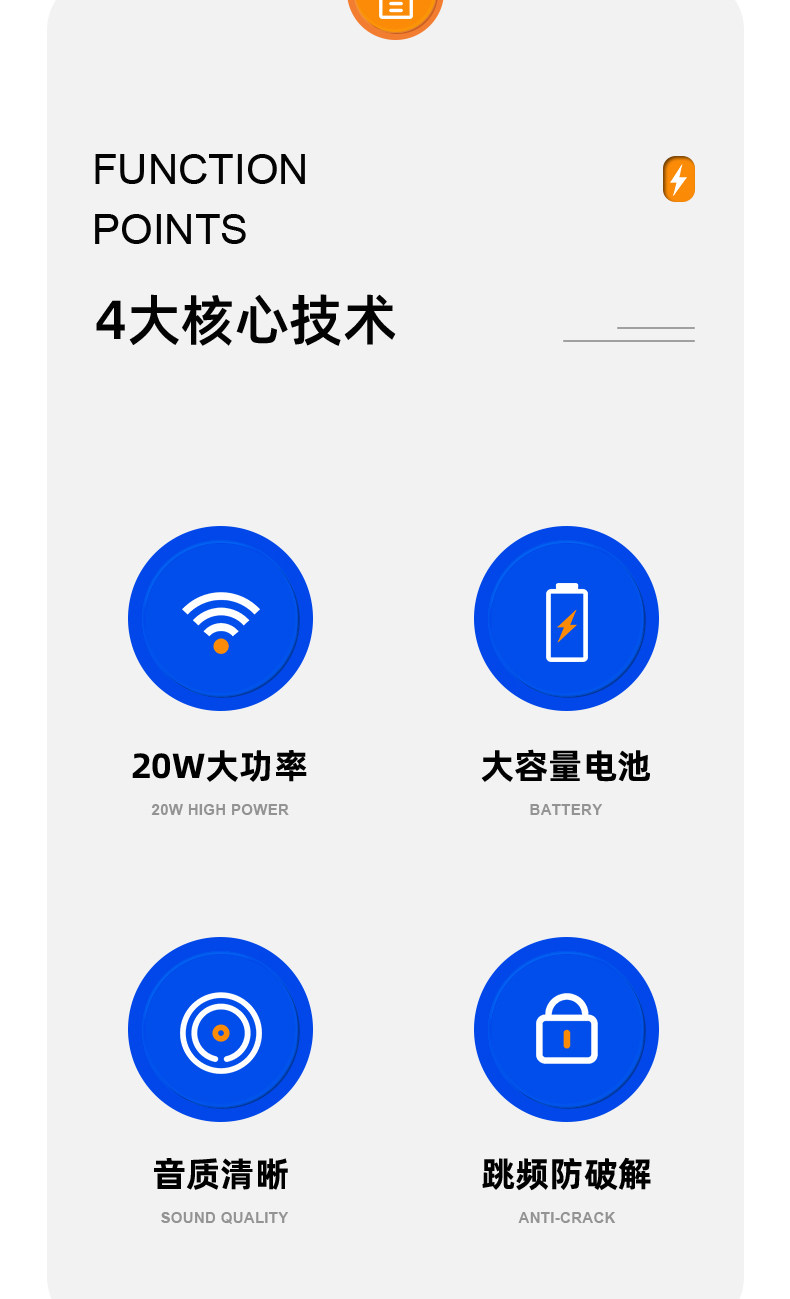 FUNCTION
POINTS

4大核心技术

20W大功率
20W HIGH POWER

大容量电池
BATTERY

音质清晰
SOUND QUALITY

跳频防破解
ANTI-CRACK