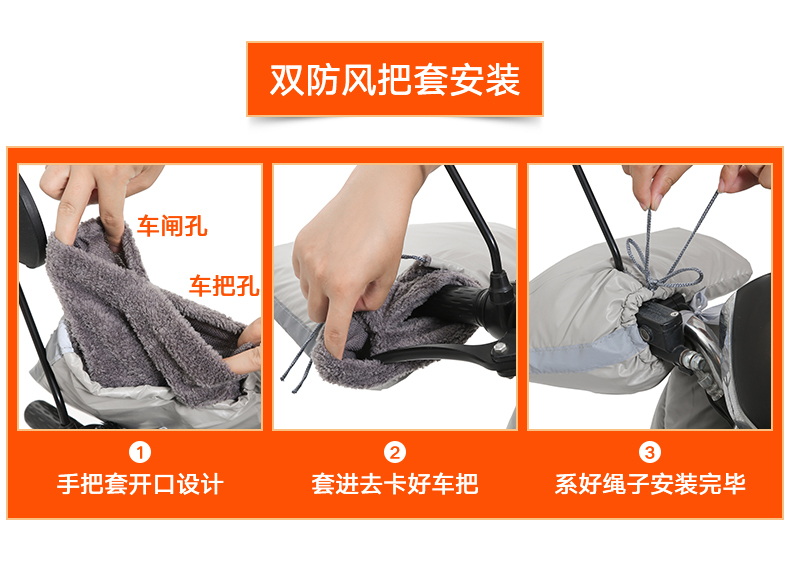 双防风把套安装

车闸孔

车把孔

1
手把套开口设计

2
套进去卡好车把

3
系好绳子安装完毕