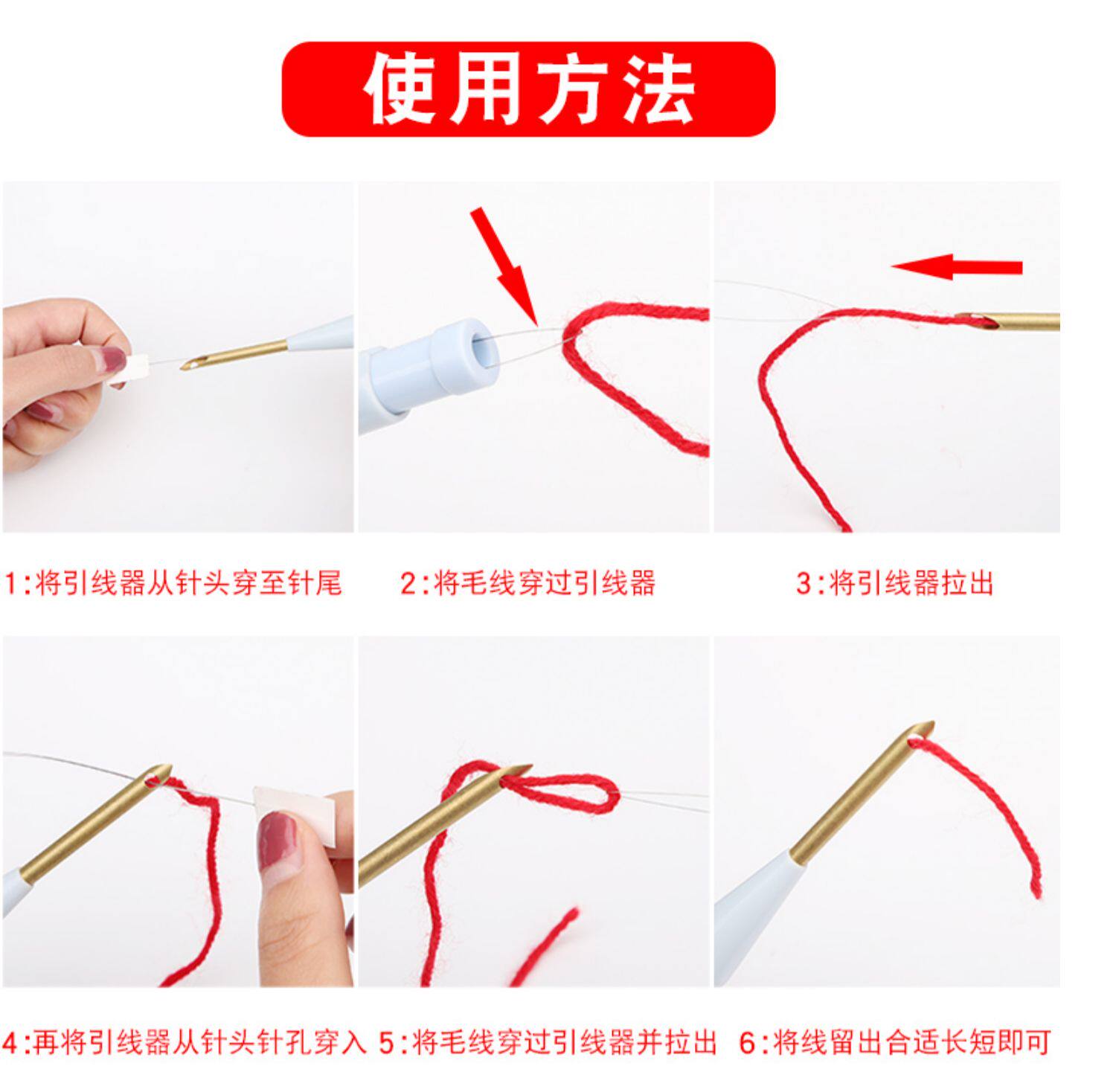 使用方法

1:将引线器从针头穿至针尾

2:将毛线穿过引线器

3:将引线器拉出

4:再将引线器从针头针孔穿入

5:将毛线穿过引线器并拉出

6:将线留出合适长短即可