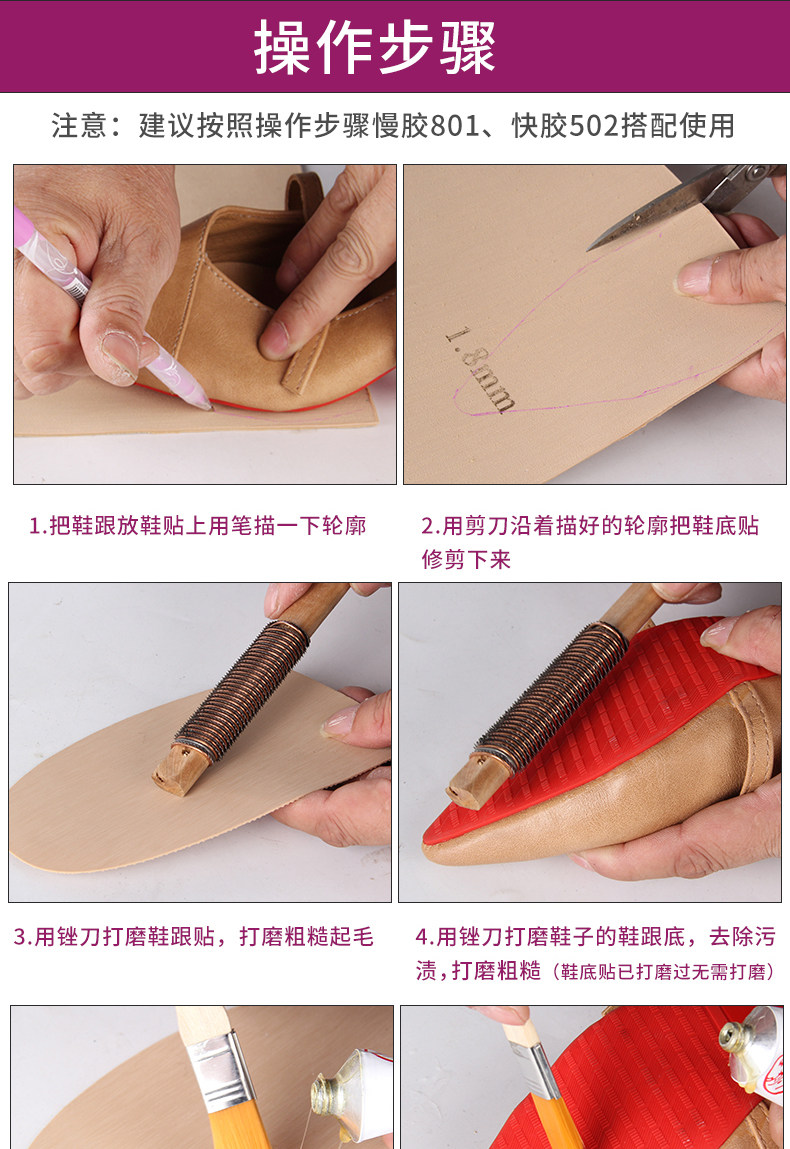 操作步骤

注意：建议按照操作步骤慢胶801、快胶502搭配使用

1.8mm

1.把鞋跟放鞋贴上用笔描一下轮廓

2.用剪刀沿着描好的轮廓把鞋底贴修剪下来

3.用锉刀打磨鞋跟贴，打磨粗糙起毛

4.用锉刀打磨鞋子的鞋跟底，去除污渍，打磨粗糙（鞋底贴已打磨过无需打磨）