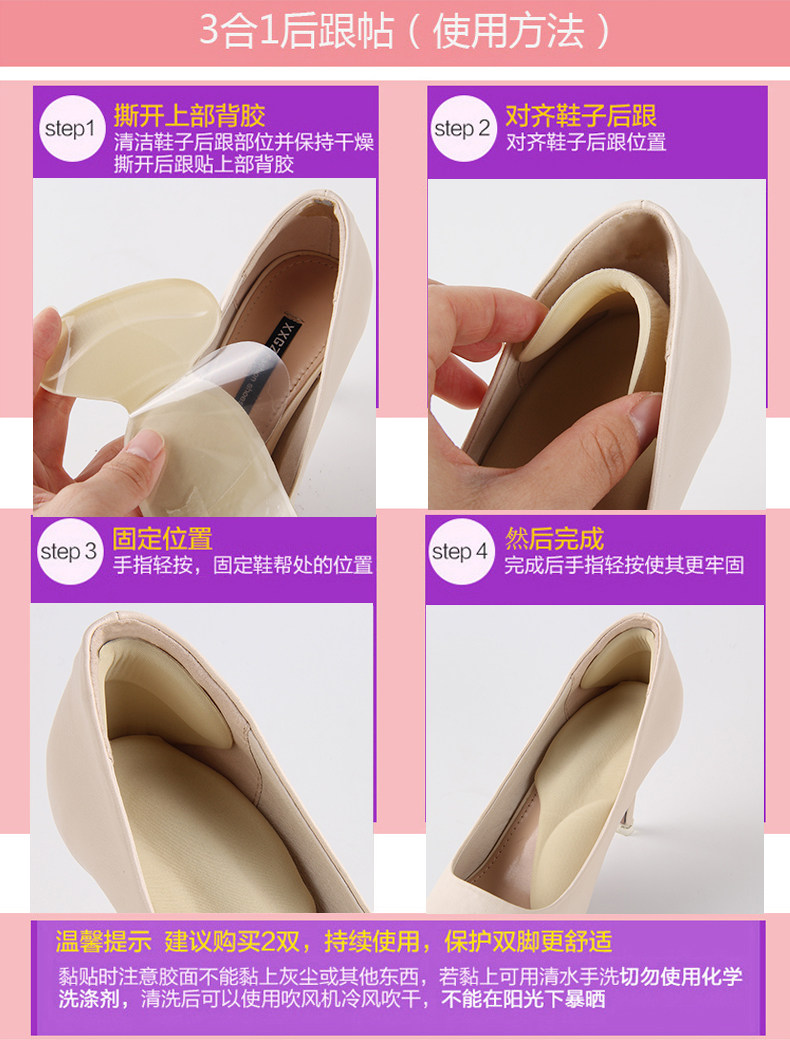 3合1后跟帖（使用方法）

step1
撕开上部背胶
清洁鞋子后跟部位并保持干燥
撕开后跟贴上部背胶

step 2
对齐鞋子后跟
对齐鞋子后跟位置

step 3
固定位置
手指轻按，固定鞋帮处的位置

step 4
然后完成
完成后手指轻按使其更牢固

温馨提示 建议购买2双，持续使用，保护双脚更舒适
黏贴时注意胶面不能黏上灰尘或其他东西，若黏上可用清水手洗切勿使用化学洗涤剂，清洗后可以使用吹风机冷风吹干，不能在阳光下暴晒