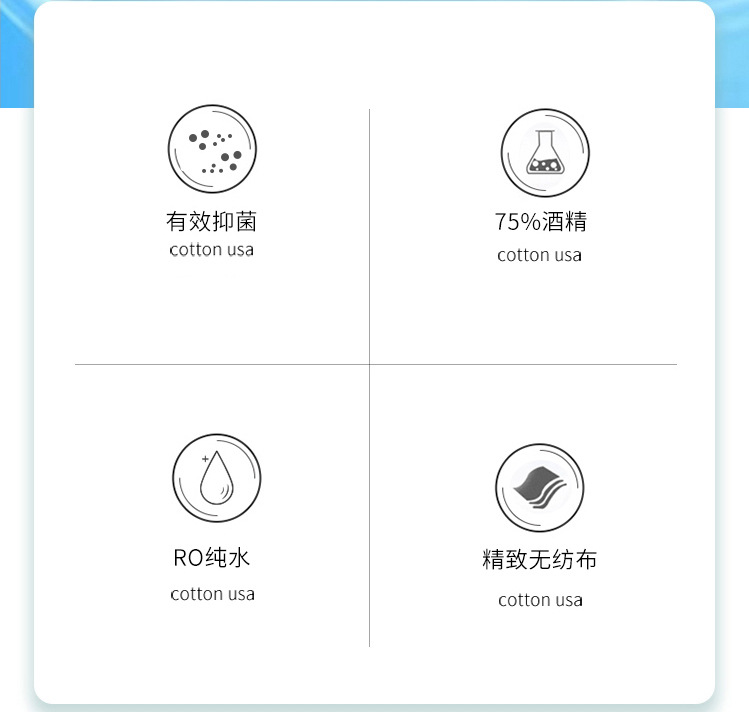 有效抑菌
cotton usa

75%酒精
cotton usa

RO纯水
cotton usa

精致无纺布
cotton usa