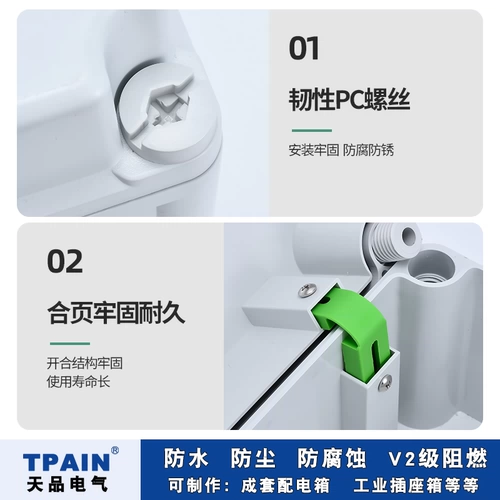 01

韧性PC螺丝

安装牢固 防腐防锈

02

合页牢固耐久

开合结构牢固
使用寿命长

TPAIN®
天品电气

防水 防尘 防腐蚀 V2级阻燃
可制作：成套配电箱 工业插座箱等等