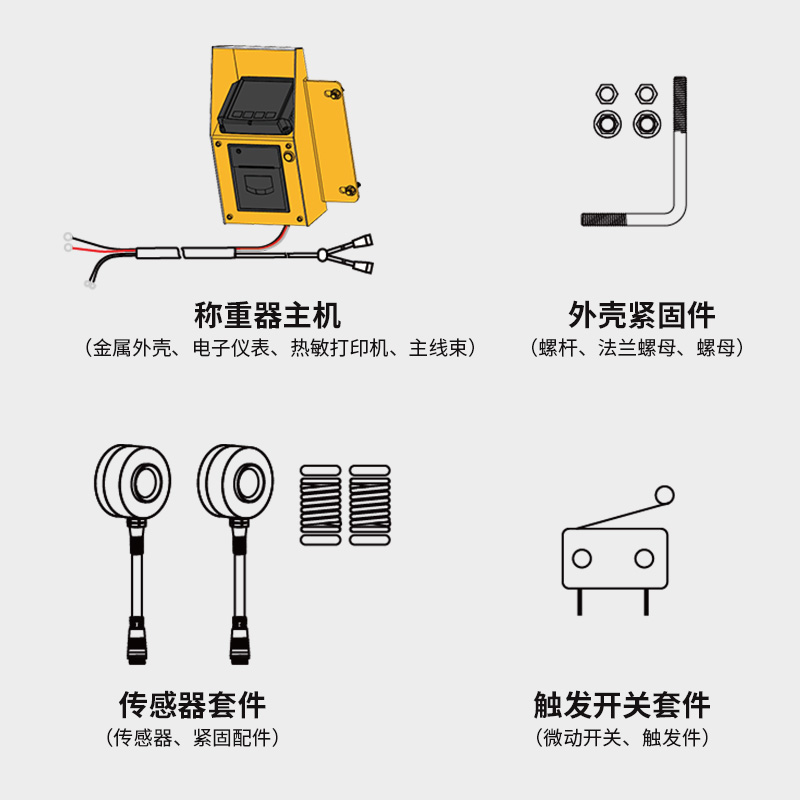 称重器主机
（金属外壳、电子仪表、热敏打印机、主线束）

外壳紧固件
（螺杆、法兰螺母、螺母）

传感器套件
（传感器、紧固配件）

触发开关套件
（微动开关、触发件）