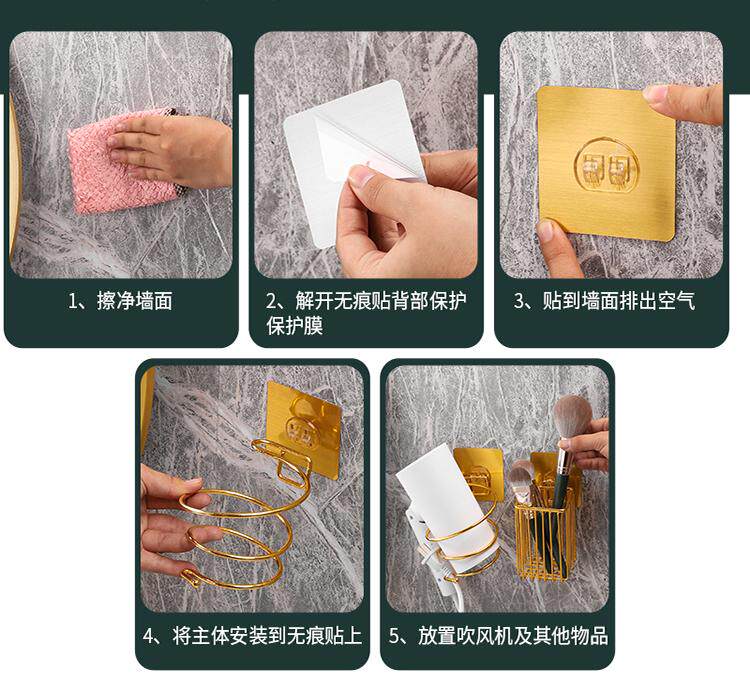 1、擦净墙面

2、解开无痕贴背部保护保护膜

3、贴到墙面排出空气

4、将主体安装到无痕贴上

5、放置吹风机及其他物品