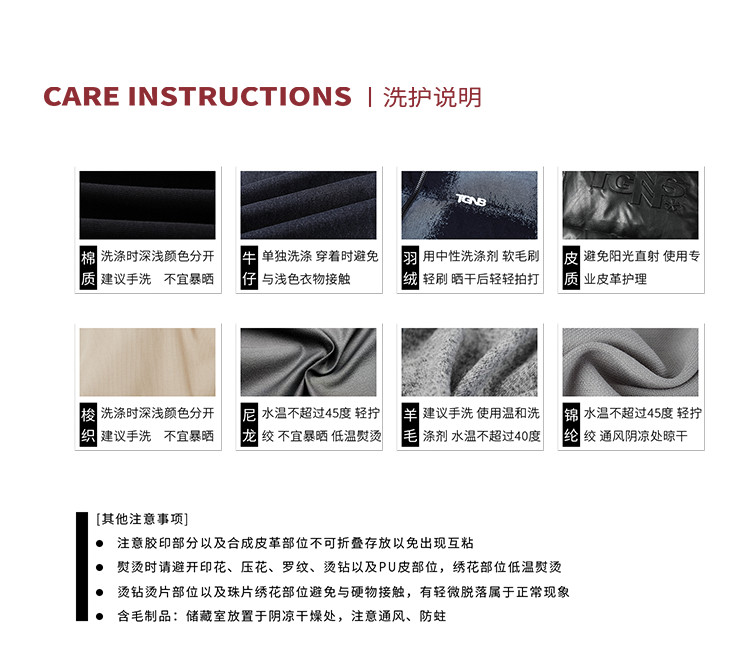 CARE INSTRUCTIONS | 洗护说明

TGNB

棉质 洗涤时深浅颜色分开 建议手洗 不宜暴晒

牛仔 单独洗涤 穿着时避免与浅色衣物接触

羽绒 用中性洗涤剂 软毛刷轻刷 晒干后轻轻拍打

皮质 避免阳光直射 使用专业皮革护理

梭织 洗涤时深浅颜色分开 建议手洗 不宜暴晒

尼龙 水温不超过45度 轻拧绞 不宜暴晒 低温熨烫

羊毛 建议手洗 使用温和洗涤剂 水温不超过40度

锦纶 水温不超过45度 轻拧绞 通风阴凉处晾干

[其他注意事项]

● 注意胶印部分以及合成皮革部位不可折叠存放以免出现互粘

● 熨烫时请避开印花、压花、罗纹、烫钻以及PU皮部位，绣花部位低温熨烫

● 烫钻烫片部位以及珠片绣花部位避免与硬物接触，有轻微脱落属于正常现象

● 含毛制品：储藏室放置于阴凉干燥处，注意通风、防蛀