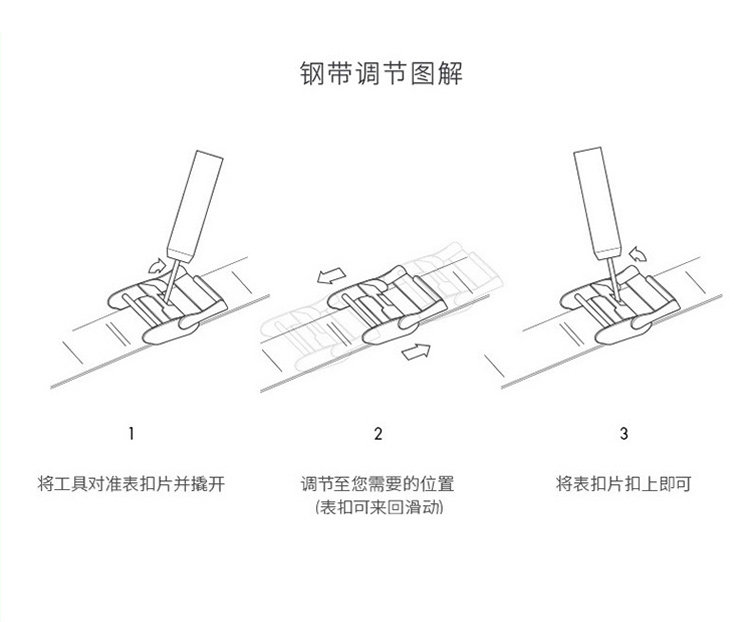 钢带调节图解

1

将工具对准表扣片并撬开

2

调节至您需要的位置
(表扣可来回滑动)

3

将表扣片扣上即可