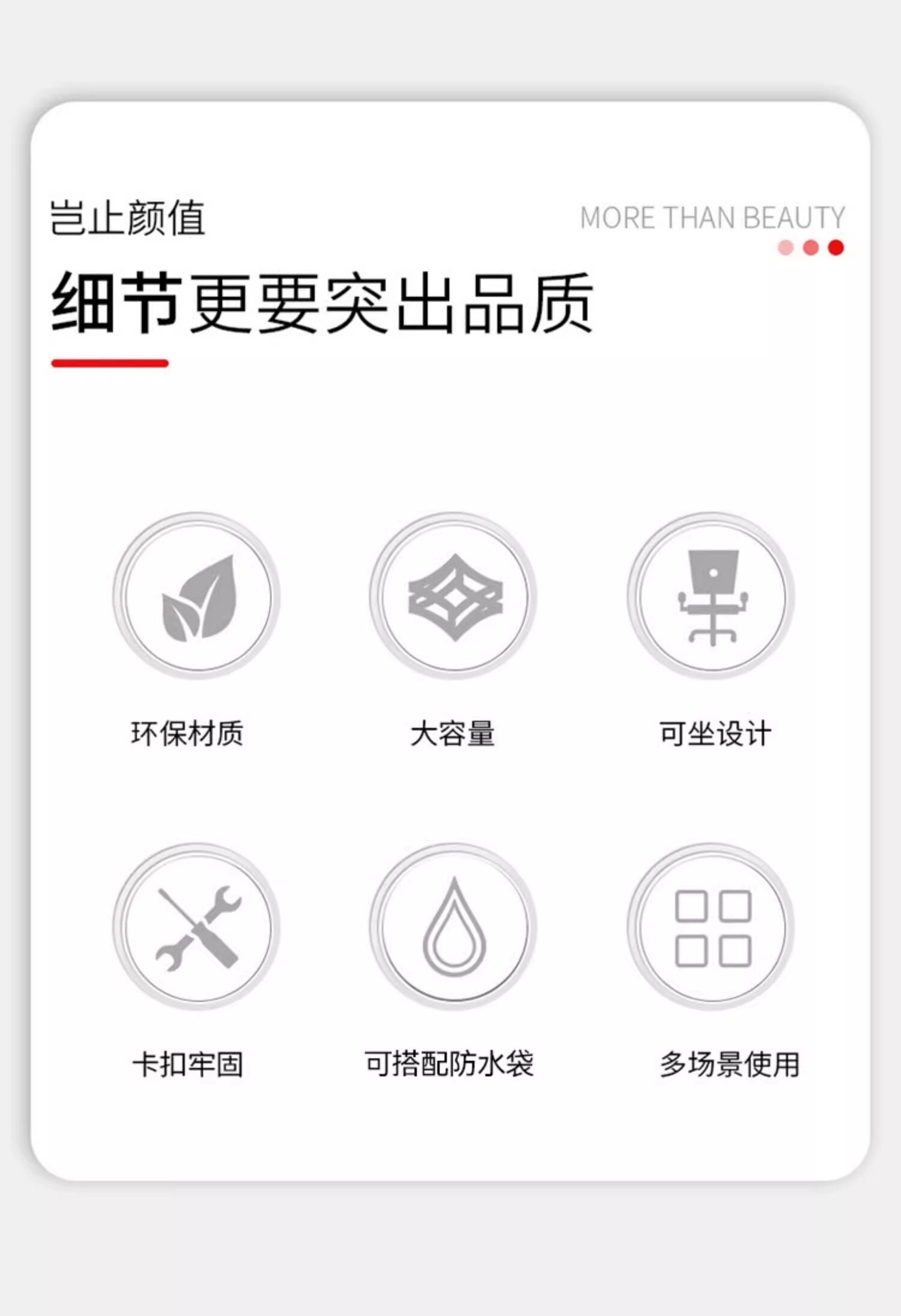 岂止颜值

MORE THAN BEAUTY

细节更要突出品质

环保材质

大容量

可坐设计

卡扣牢固

可搭配防水袋

多场景使用