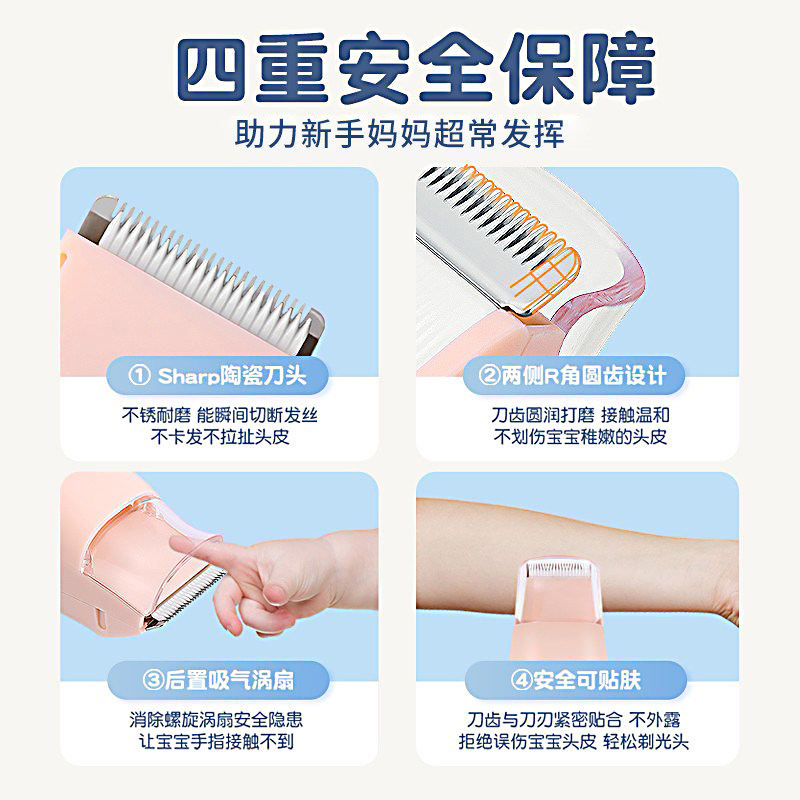 四重安全保障

助力新手妈妈超常发挥

① Sharp陶瓷刀头

不锈耐磨 能瞬间切断发丝
不卡发不拉扯头皮

②两侧R角圆齿设计

刀齿圆润打磨 接触温和
不划伤宝宝稚嫩的头皮

③后置吸气涡扇

消除螺旋涡扇安全隐患
让宝宝手指接触不到

④安全可贴肤

刀齿与刀刃紧密贴合 不外露
拒绝误伤宝宝头皮 轻松剃光头