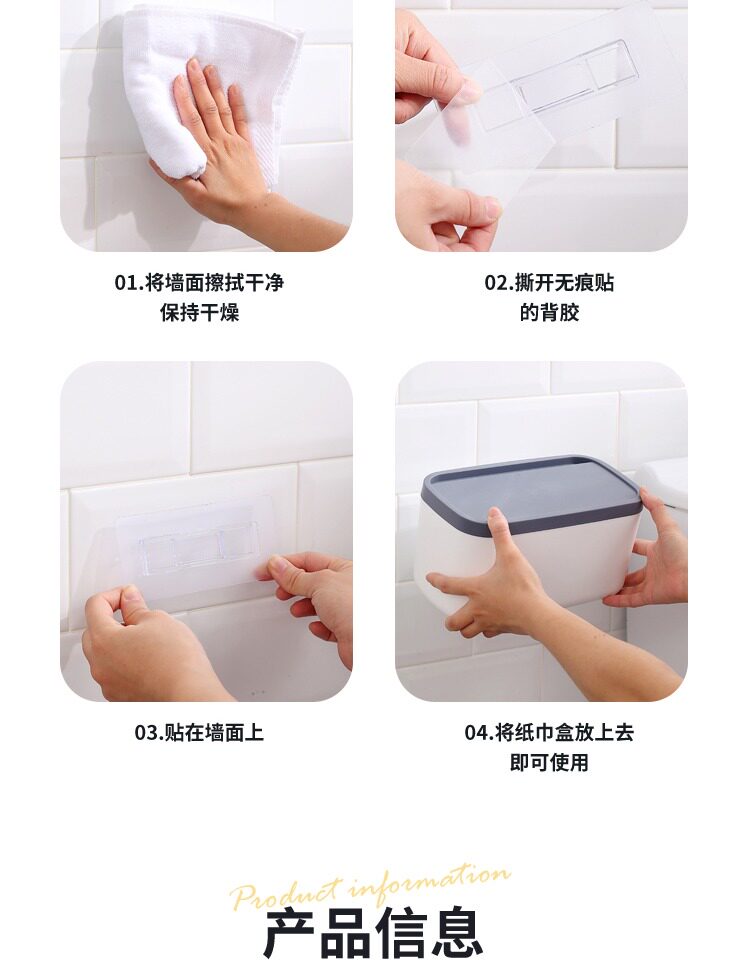 01.将墙面擦拭干净
保持干燥

02.撕开无痕贴
的背胶

03.贴在墙面上

04.将纸巾盒放上去
即可使用

Product information
产品信息